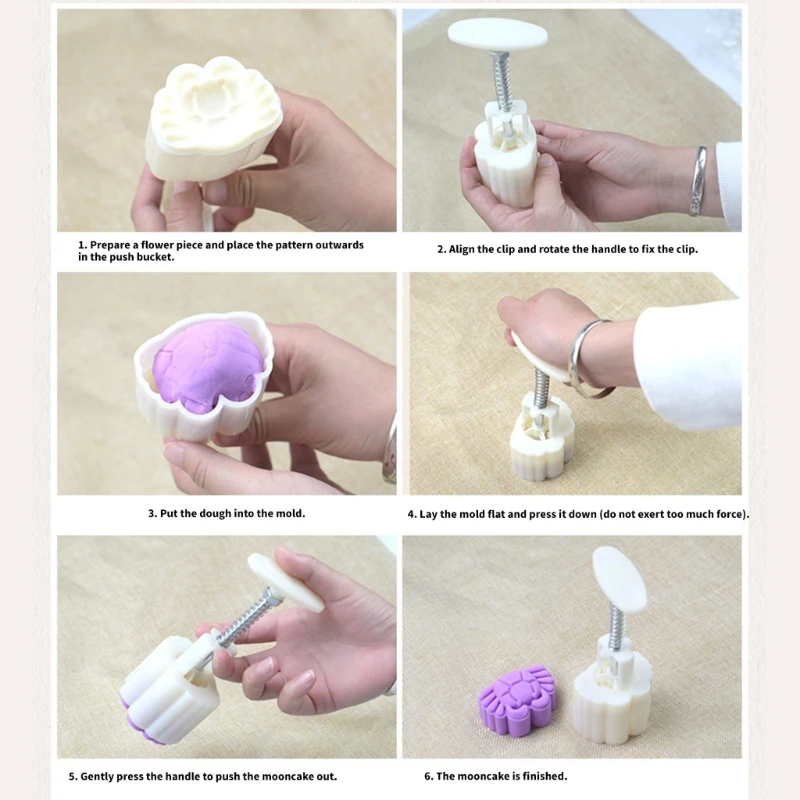 1. Prepare a flower piece and place the pattern outwards in the push bucket.

2. Align the clip and rotate the handle to fix the clip.

3. Put the dough into the mold.

4. Lay the mold flat and press it down (do not exert too much force).

5. Gently press the handle to push the mooncake out.

6. The mooncake is finished.