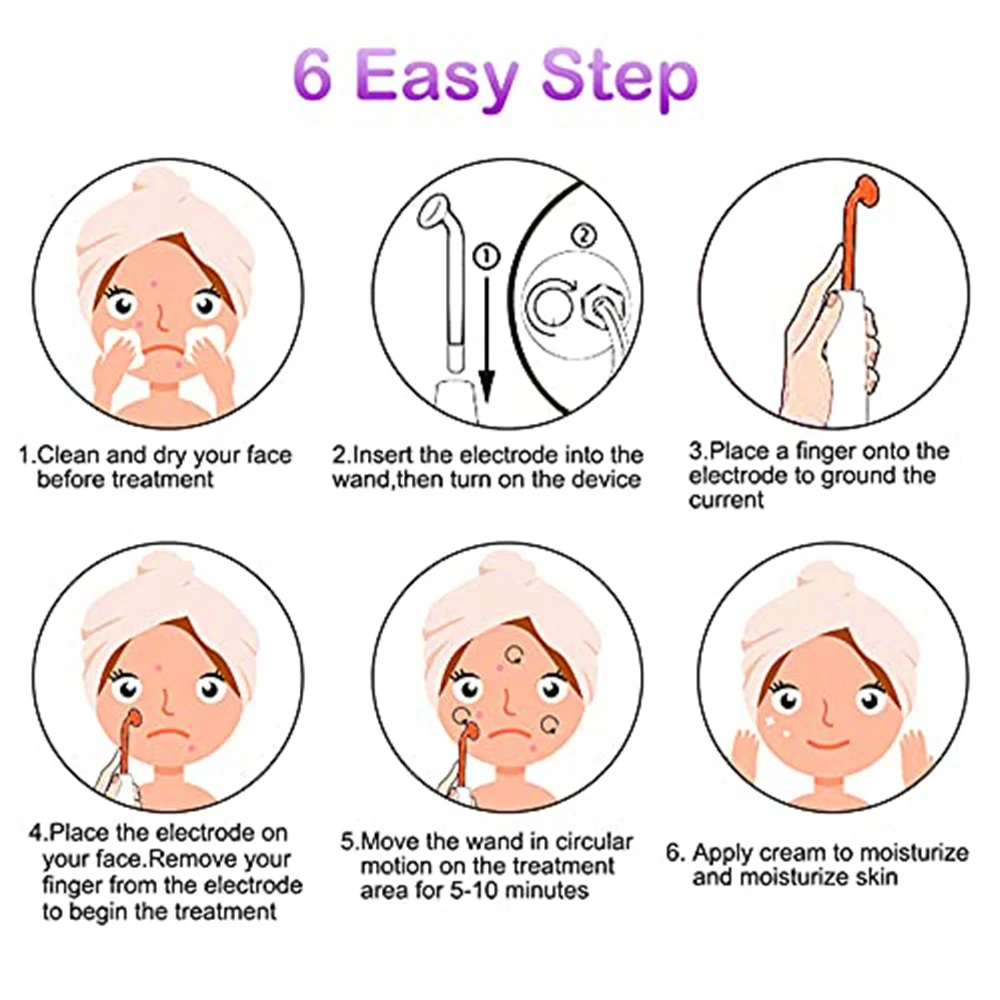 6 Easy Step

①

②

1.Clean and dry your face before treatment

2.Insert the electrode into the wand,then turn on the device

3.Place a finger onto the electrode to ground the current

4.Place the electrode on your face.Remove your finger from the electrode to begin the treatment

5.Move the wand in circular motion on the treatment area for 5-10 minutes

6. Apply cream to moisturize and moisturize skin