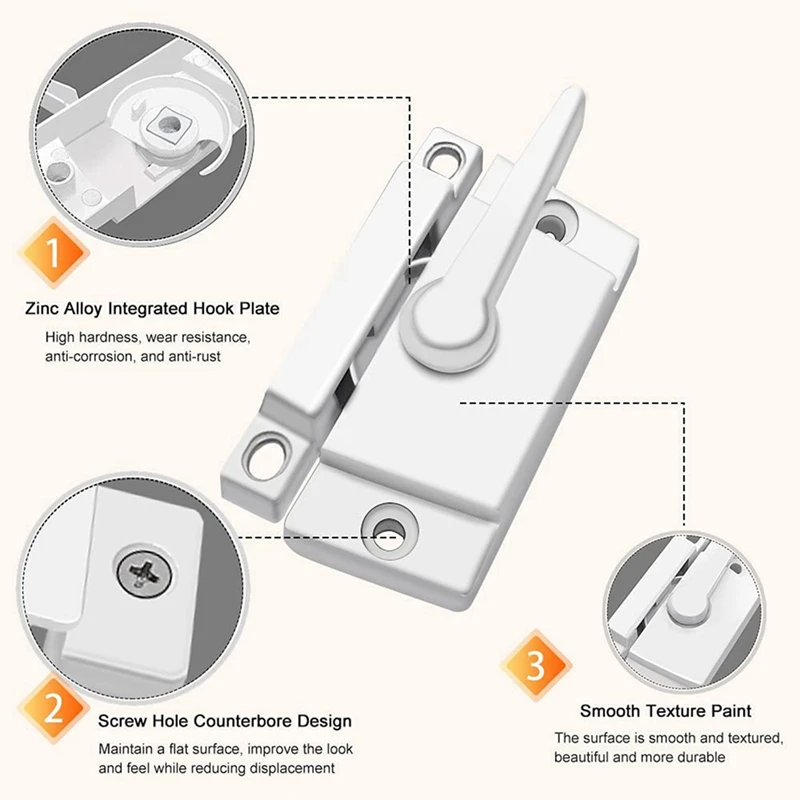 1

Zinc Alloy Integrated Hook Plate

High hardness, wear resistance, anti-corrosion, and anti-rust

2

Screw Hole Counterbore Design

Maintain a flat surface, improve the look and feel while reducing displacement

3

Smooth Texture Paint

The surface is smooth and textured, beautiful and more durable