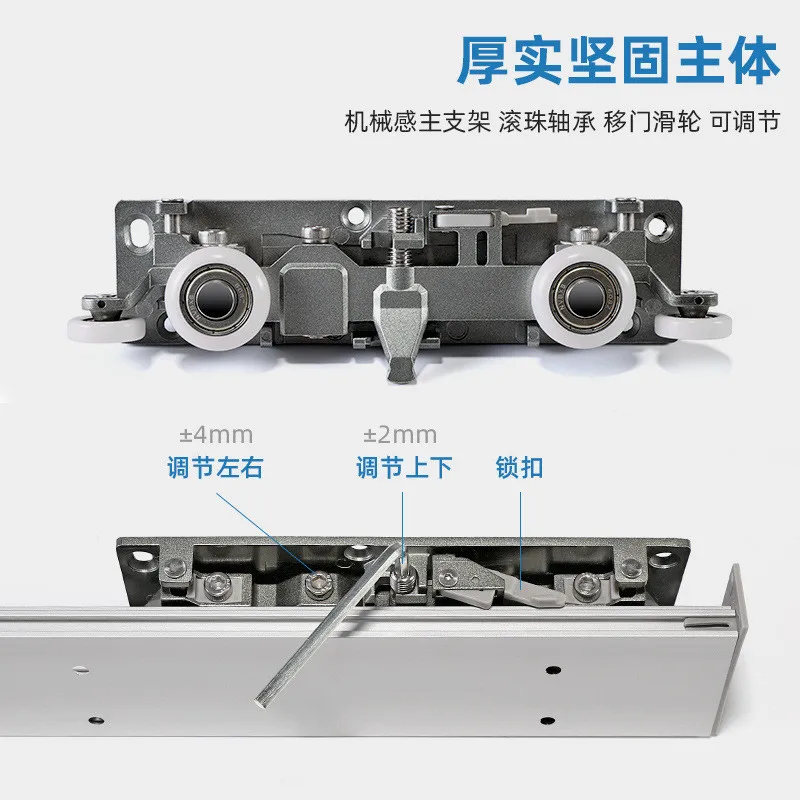 厚实坚固主体

机械感主支架 滚珠轴承 移门滑轮 可调节

±4mm
调节左右

±2mm
调节上下

锁扣