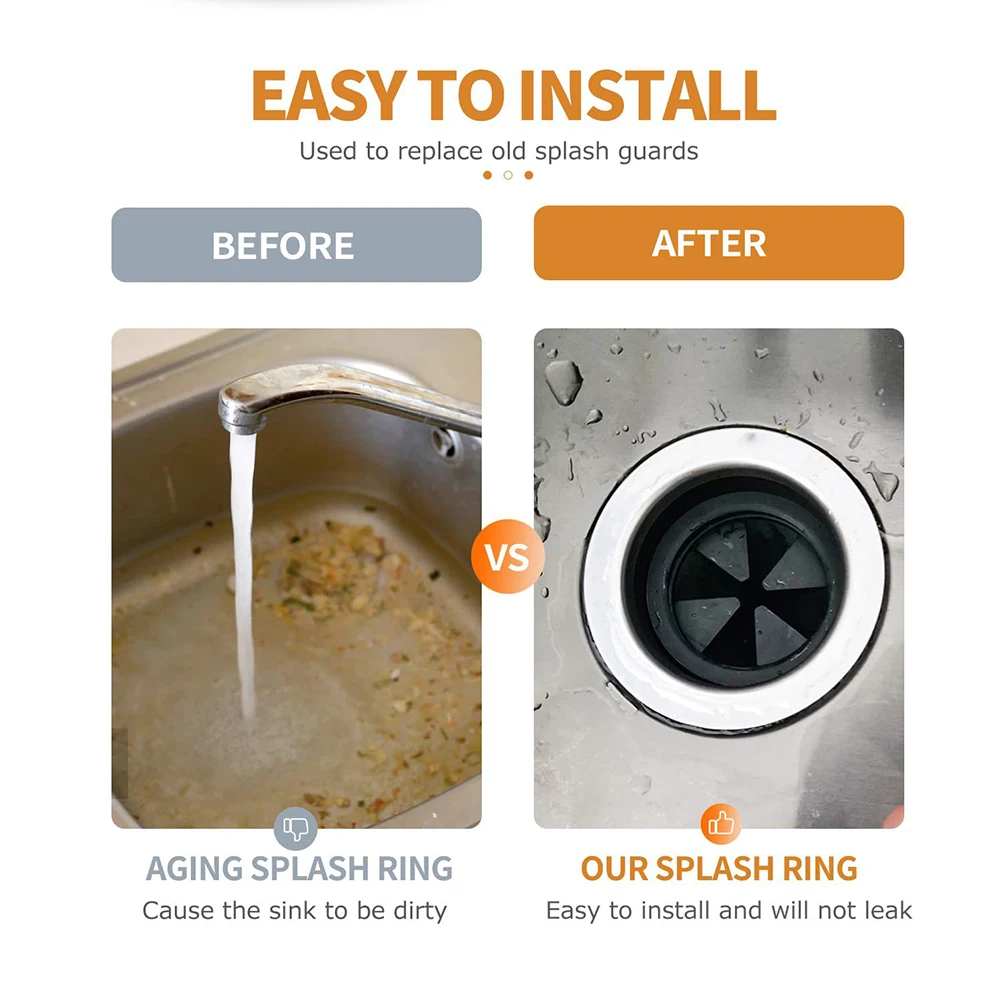 EASY TO INSTALL

Used to replace old splash guards

BEFORE

AFTER

VS

AGING SPLASH RING

Cause the sink to be dirty

OUR SPLASH RING

Easy to install and will not leak