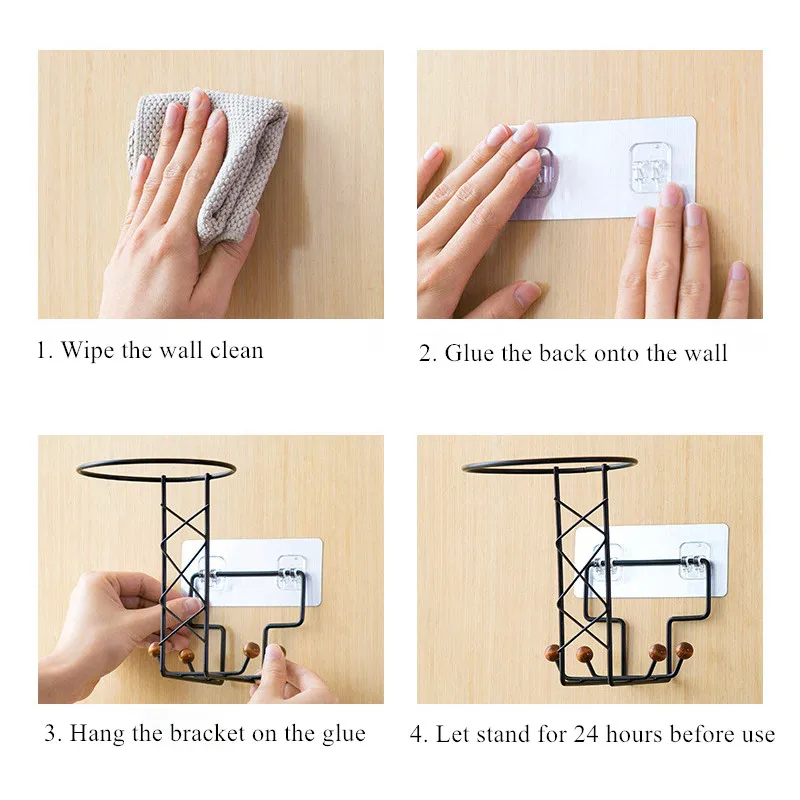 1. Wipe the wall clean

2. Glue the back onto the wall

3. Hang the bracket on the glue

4. Let stand for 24 hours before use