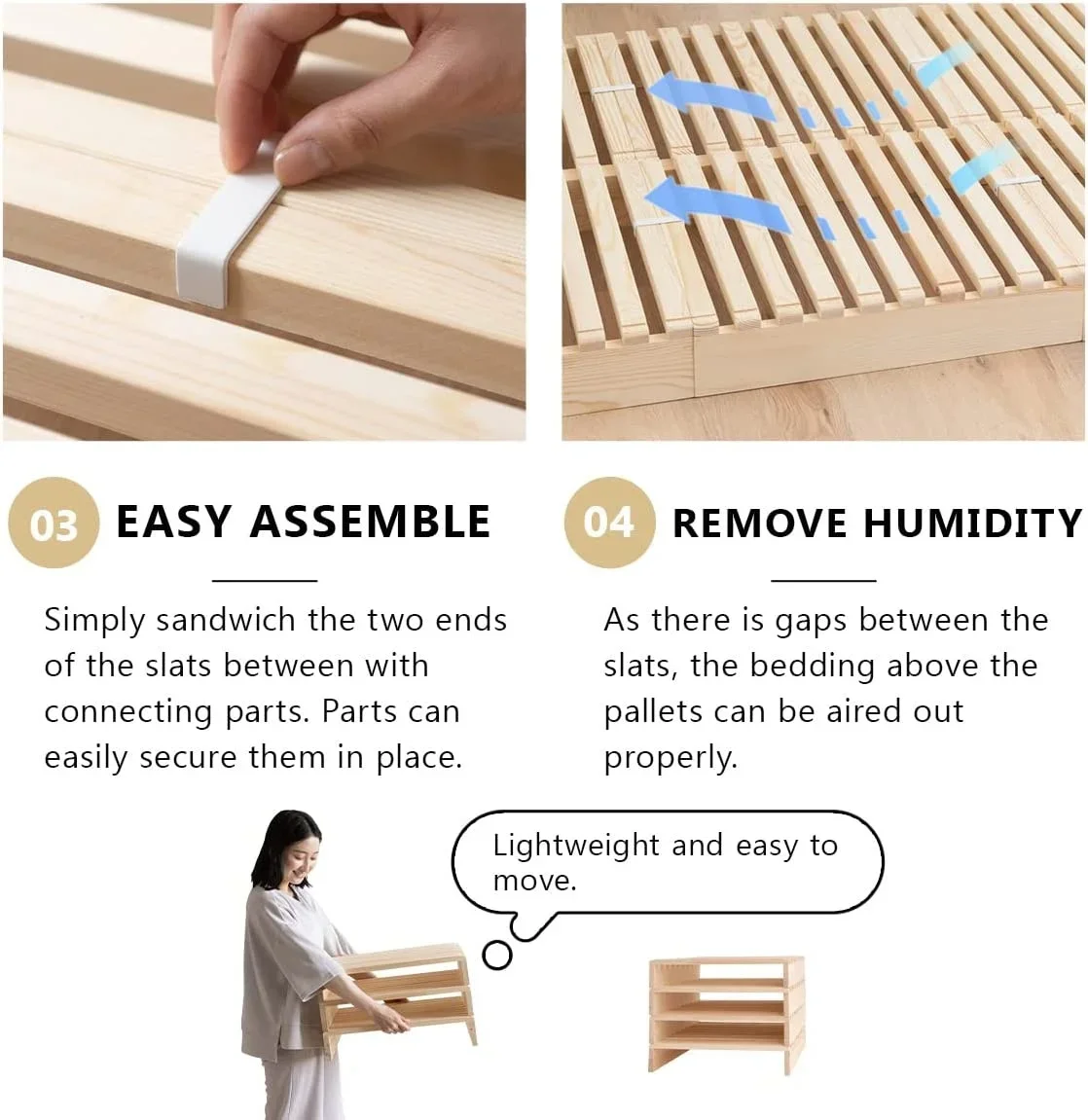 03 EASY ASSEMBLE

Simply sandwich the two ends of the slats between with connecting parts. Parts can easily secure them in place.

04 REMOVE HUMIDITY

As there is gaps between the slats, the bedding above the pallets can be aired out properly.

Lightweight and easy to move.