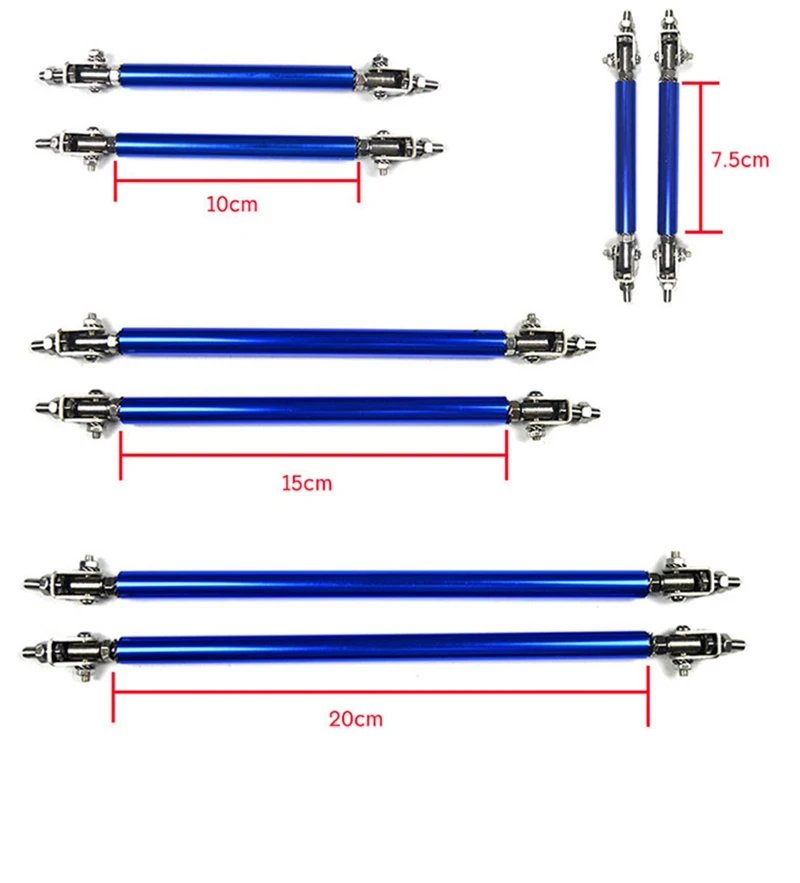 10cm

7.5cm

15cm

20cm