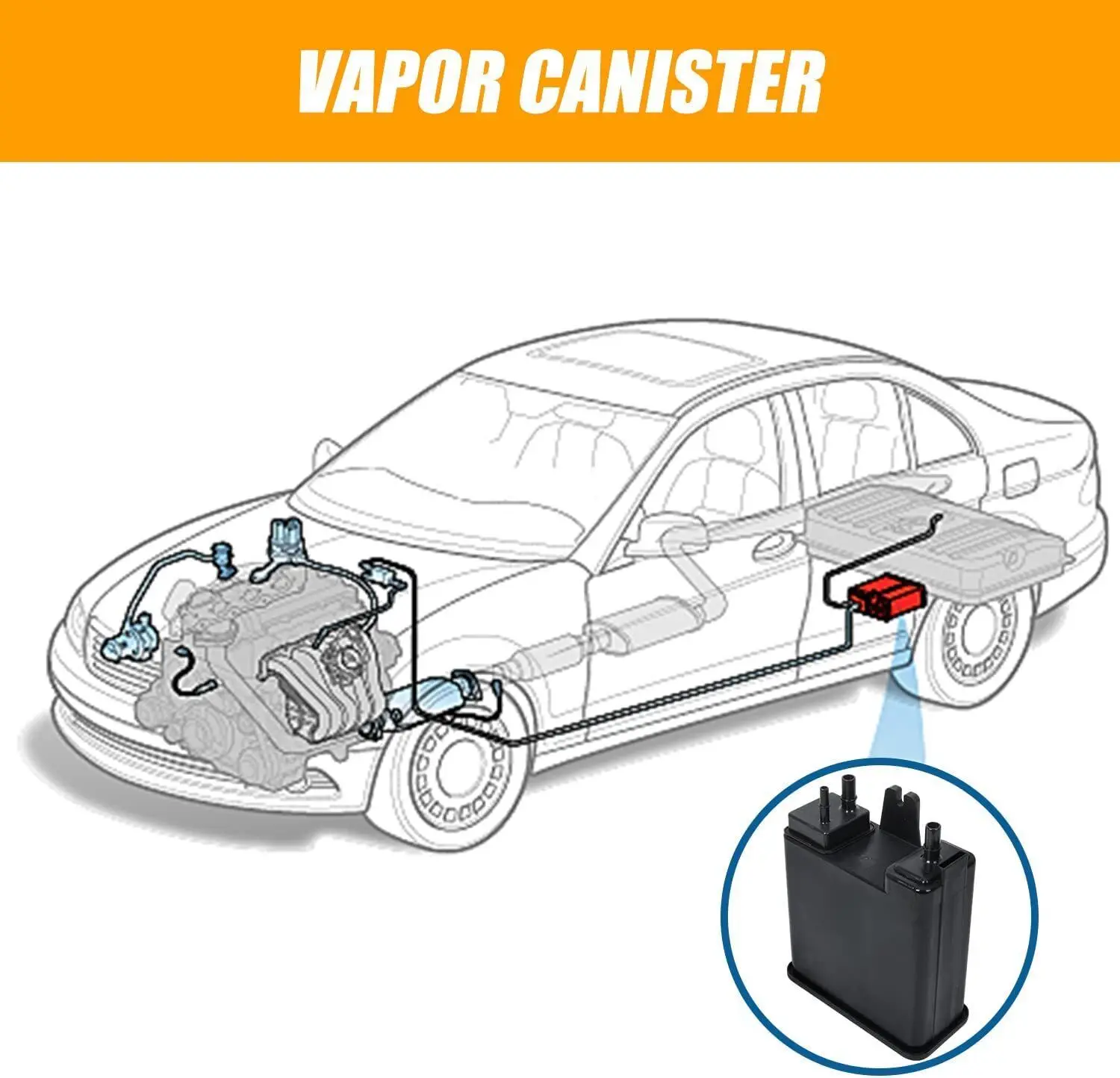 VAPOR CANISTER