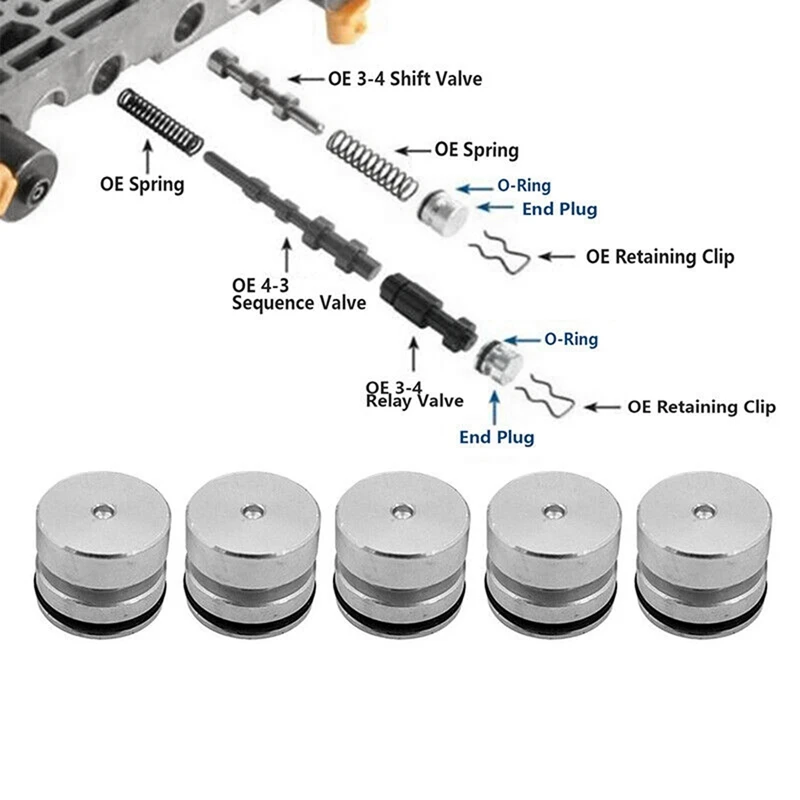 OE 3-4 Shift Valve

OE Spring

OE Spring

O-Ring

End Plug

OE Retaining Clip

OE 4-3
Sequence Valve

O-Ring

OE 3-4
Relay Valve

OE Retaining Clip

End Plug