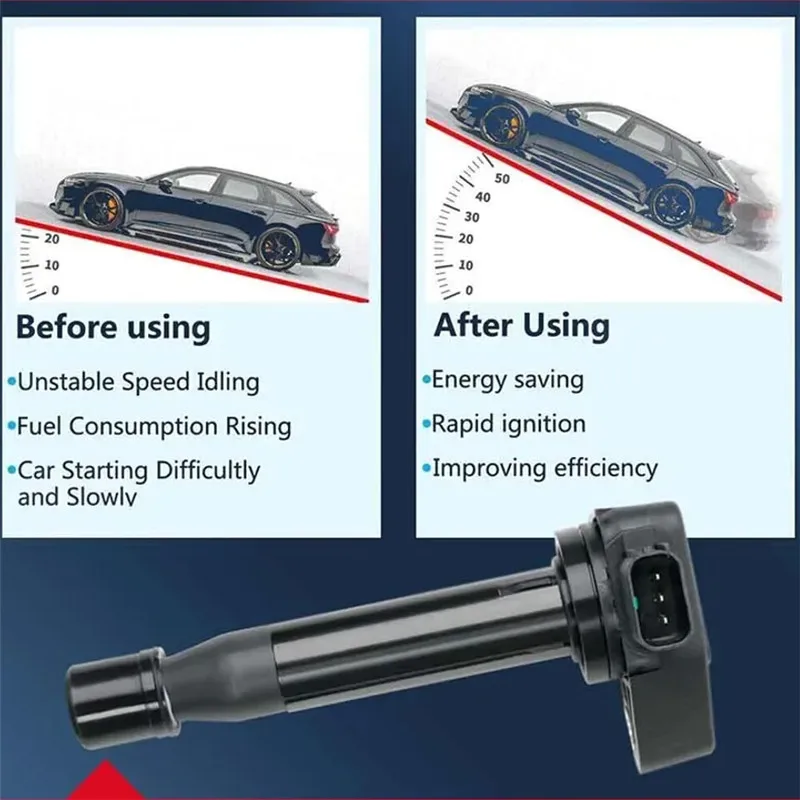 20
10
0

Before using

•Unstable Speed Idling

•Fuel Consumption Rising

•Car Starting Difficultly and Slowly

50
40
30
20
10
0

After Using

•Energy saving

•Rapid ignition

•Improving efficiency