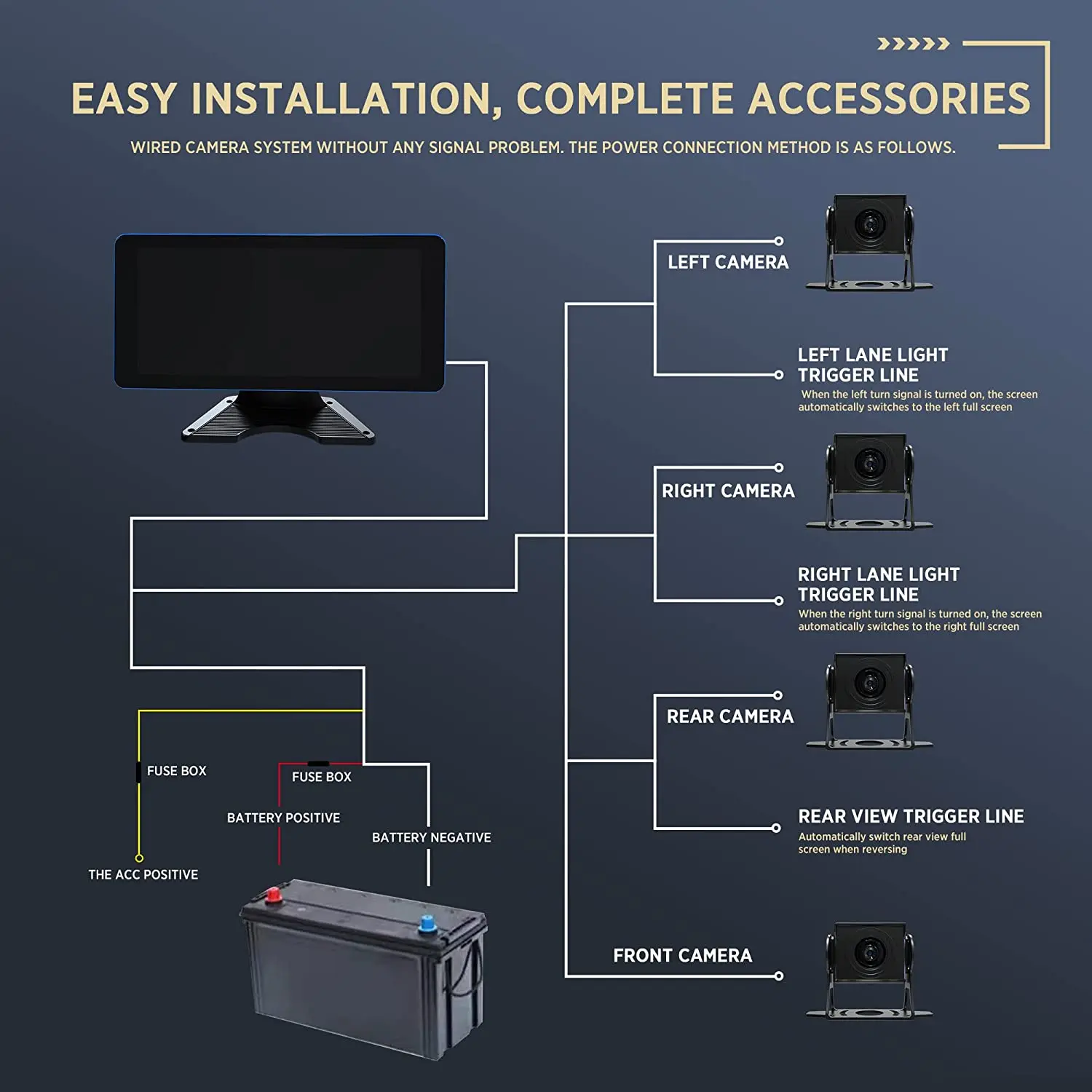 EASY INSTALLATION, COMPLETE ACCESSORIES

WIRED CAMERA SYSTEM WITHOUT ANY SIGNAL PROBLEM. THE POWER CONNECTION METHOD IS AS FOLLOWS.

LEFT CAMERA

LEFT LANE LIGHT TRIGGER LINE
When the left turn signal is turned on, the screen automatically switches to the left full screen

RIGHT CAMERA

RIGHT LANE LIGHT TRIGGER LINE
When the right turn signal is turned on, the screen automatically switches to the right full screen

REAR CAMERA

REAR VIEW TRIGGER LINE
Automatically switch rear view full screen when reversing

FRONT CAMERA

FUSE BOX

FUSE BOX

BATTERY POSITIVE

BATTERY NEGATIVE

THE ACC POSITIVE