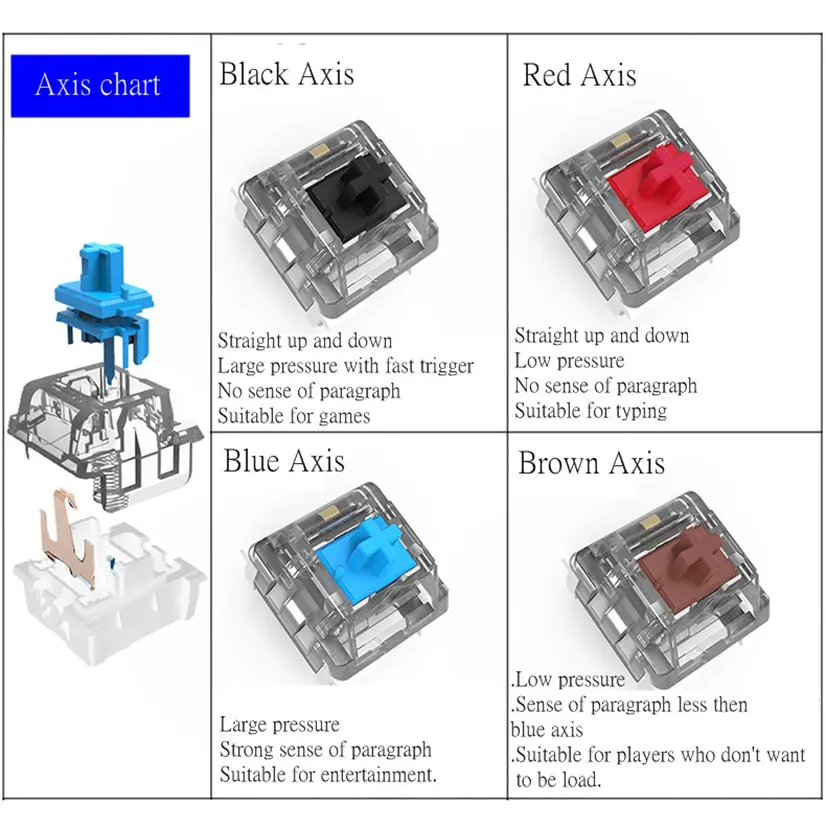 Axis chart

Black Axis

Straight up and down
Large pressure with fast trigger
No sense of paragraph
Suitable for games

Red Axis

Straight up and down
Low pressure
No sense of paragraph
Suitable for typing

Blue Axis

Large pressure
Strong sense of paragraph
Suitable for entertainment.

Brown Axis

.Low pressure
.Sense of paragraph less then blue axis
.Suitable for players who don't want to be load.