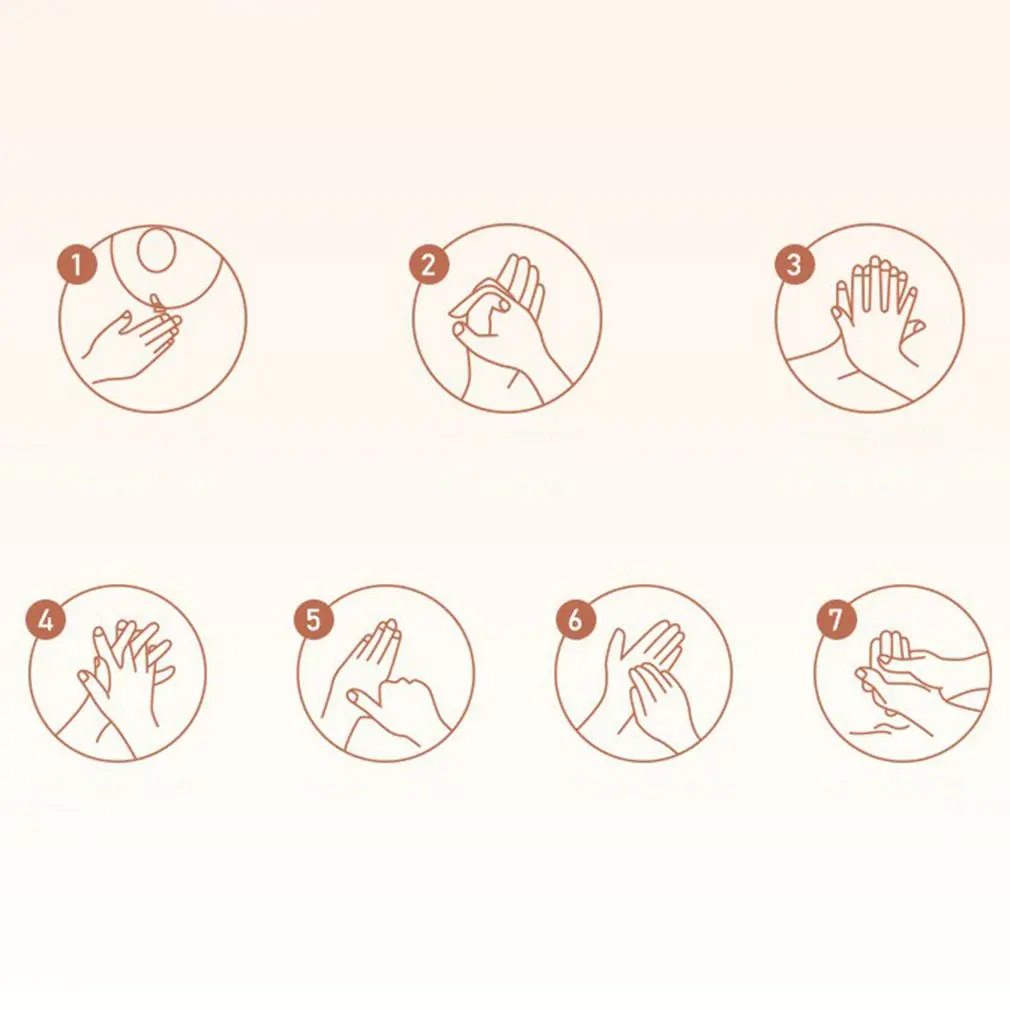 1
2
3
4
5
6
7