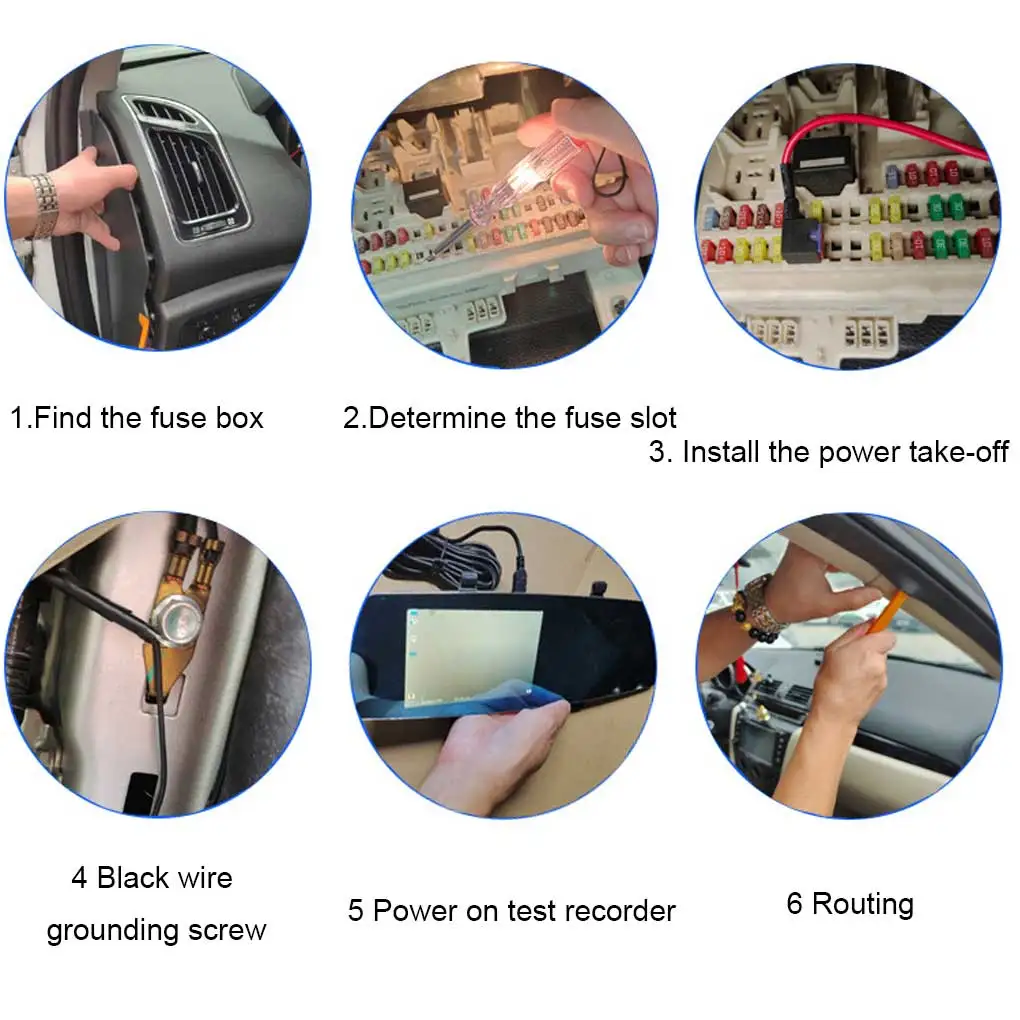 1.Find the fuse box

2.Determine the fuse slot

3. Install the power take-off

4 Black wire grounding screw

5 Power on test recorder

6 Routing