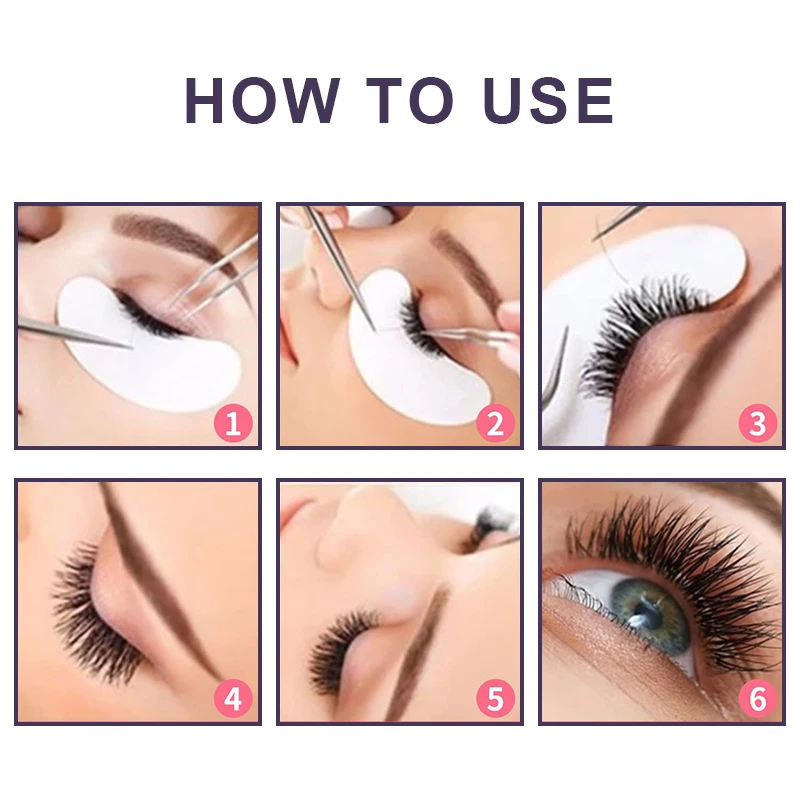 HOW TO USE

1

2

3

4

5

6