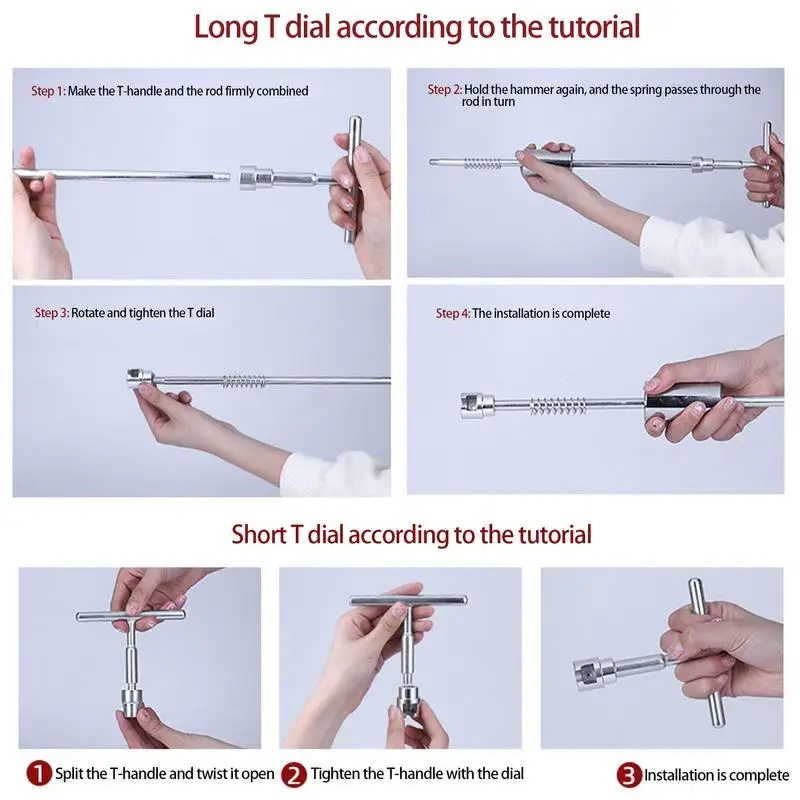 Long T dial according to the tutorial

Step 1: Make the T-handle and the rod firmly combined

Step 2: Hold the hammer again, and the spring passes through the rod in turn

Step 3: Rotate and tighten the T dial

Step 4: The installation is complete

Short T dial according to the tutorial

1 Split the T-handle and twist it open

2 Tighten the T-handle with the dial

3 Installation is complete