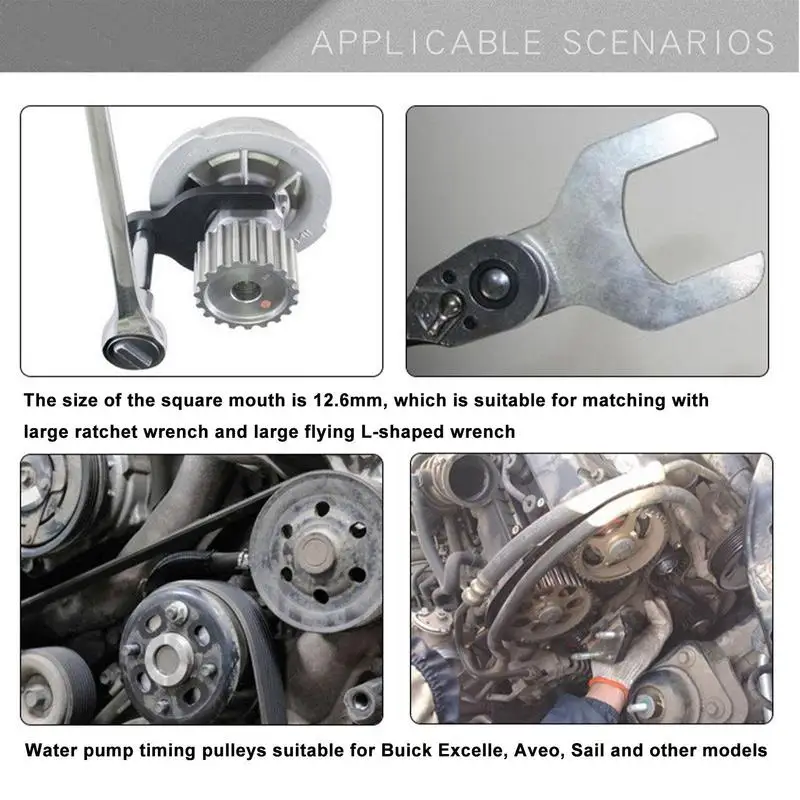 APPLICABLE SCENARIOS

The size of the square mouth is 12.6mm, which is suitable for matching with large ratchet wrench and large flying L-shaped wrench

Water pump timing pulleys suitable for Buick Excelle, Aveo, Sail and other models