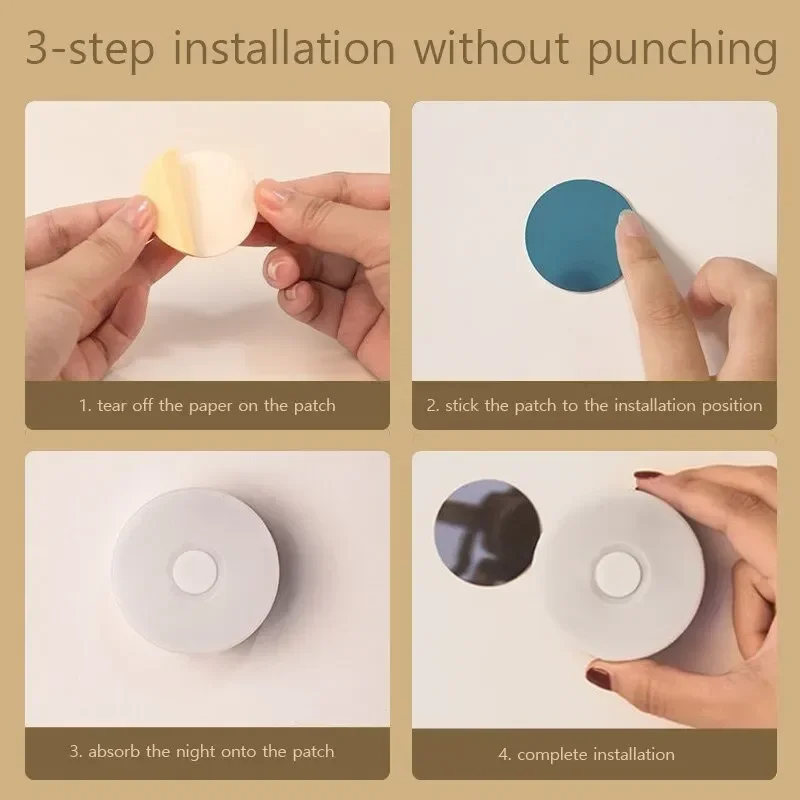 3-step installation without punching

1. tear off the paper on the patch

2. stick the patch to the installation position

3. absorb the night onto the patch

4. complete installation