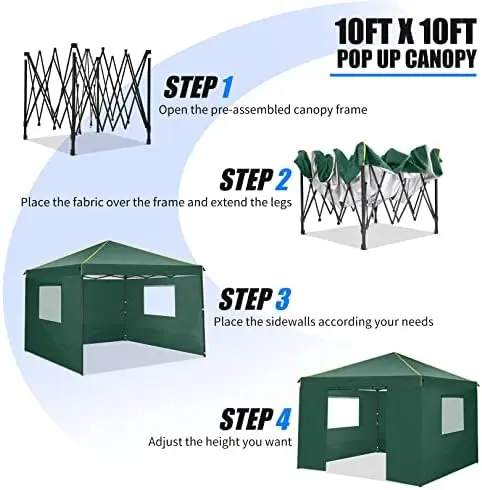 10FT X 10FT
POP UP CANOPY

STEP 1
Open the pre-assembled canopy frame

STEP 2
Place the fabric over the frame and extend the legs

STEP 3
Place the sidewalls according your needs

STEP 4
Adjust the height you want