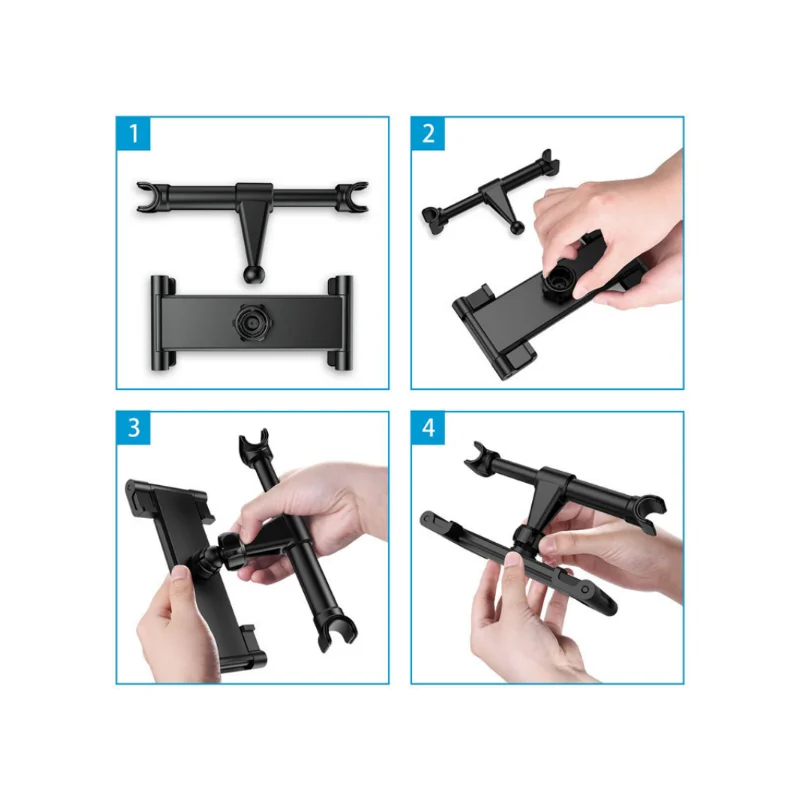 1

2

3

4