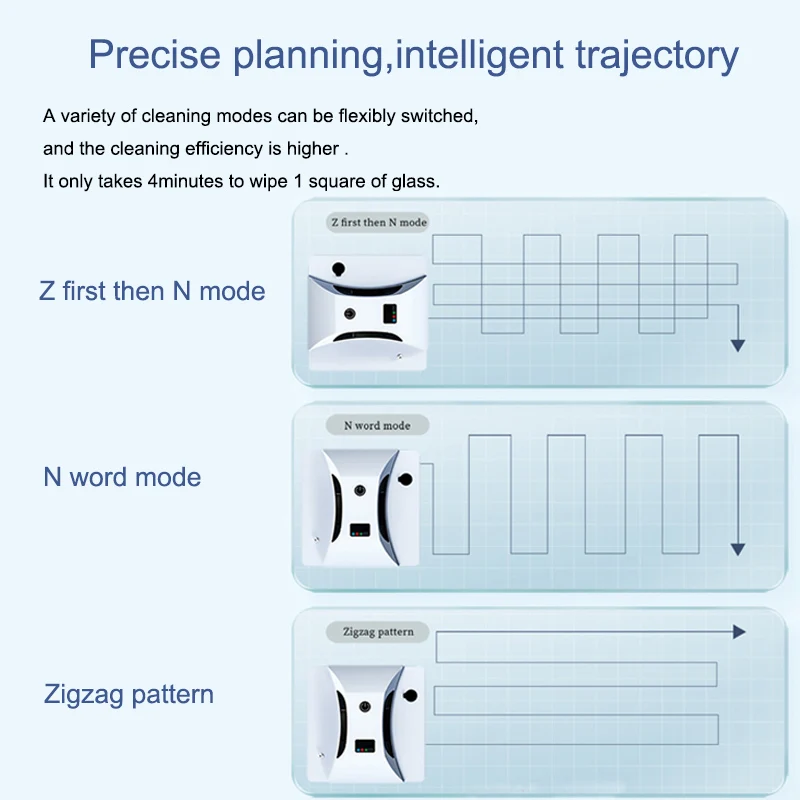 Precise planning,intelligent trajectory

A variety of cleaning modes can be flexibly switched, and the cleaning efficiency is higher .
It only takes 4minutes to wipe 1 square of glass.

Z first then N mode

Z first then N mode

N word mode

N word mode

Zigzag pattern

Zigzag pattern