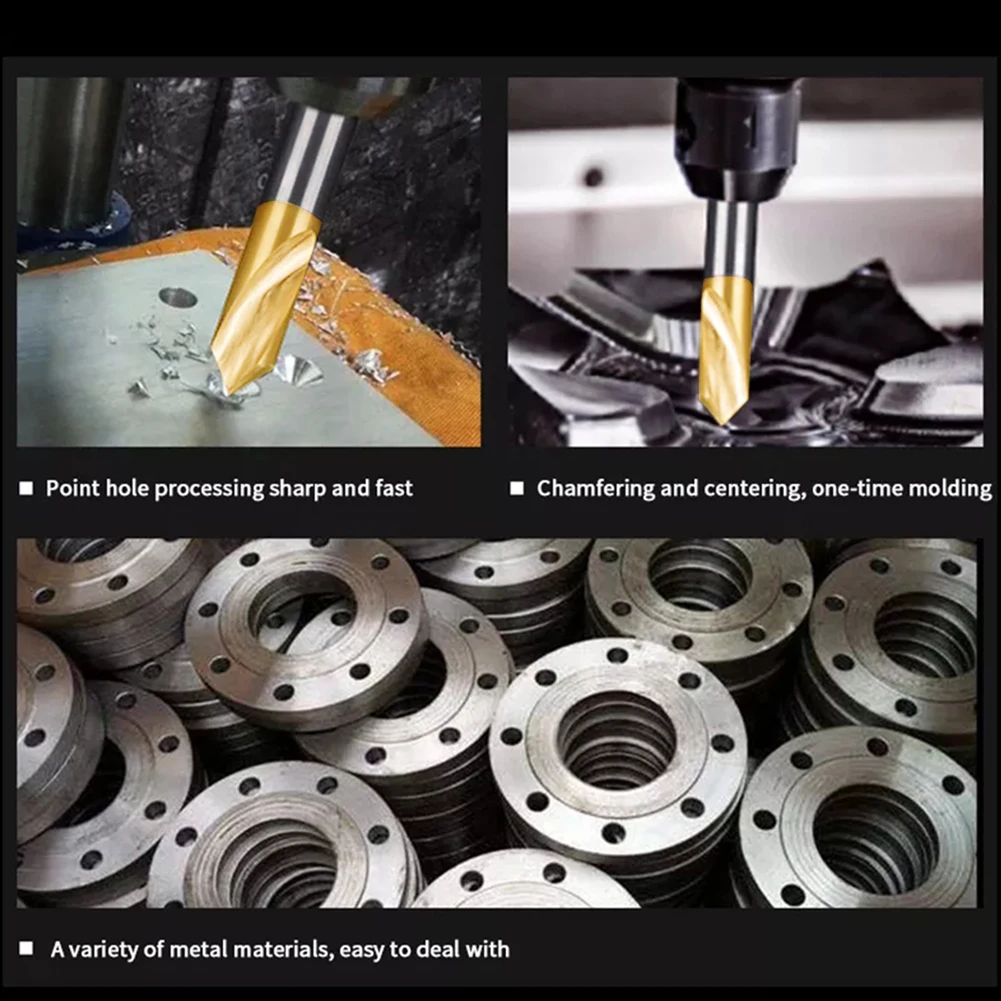 ■ Point hole processing sharp and fast

■ Chamfering and centering, one-time molding

■ A variety of metal materials, easy to deal with