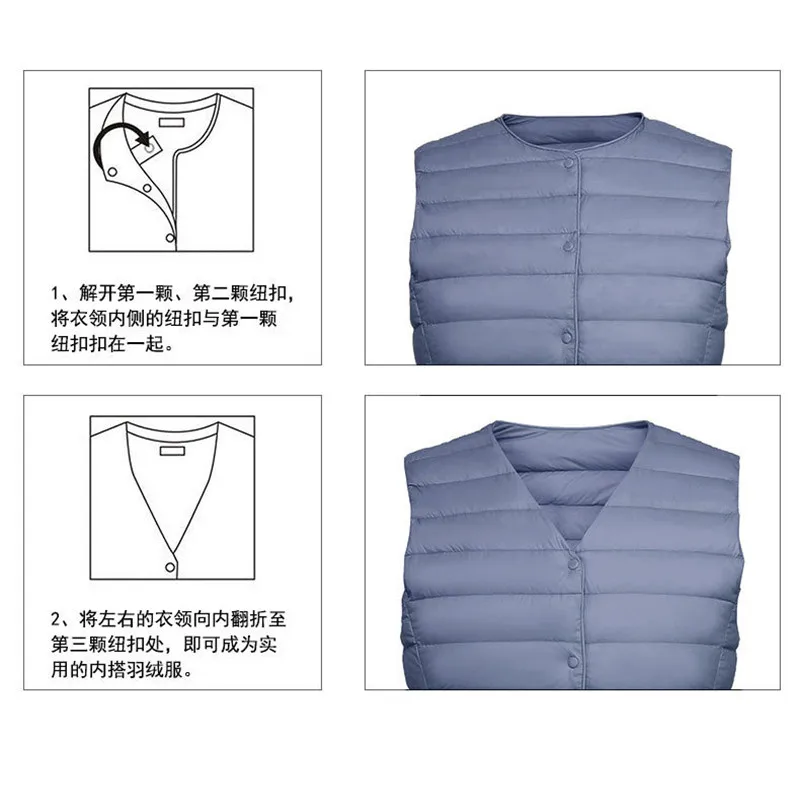 1、解开第一颗、第二颗纽扣，将衣领内侧的纽扣与第一颗纽扣扣在一起。

2、将左右的衣领向内翻折至第三颗纽扣处，即可成为实用的内搭羽绒服。