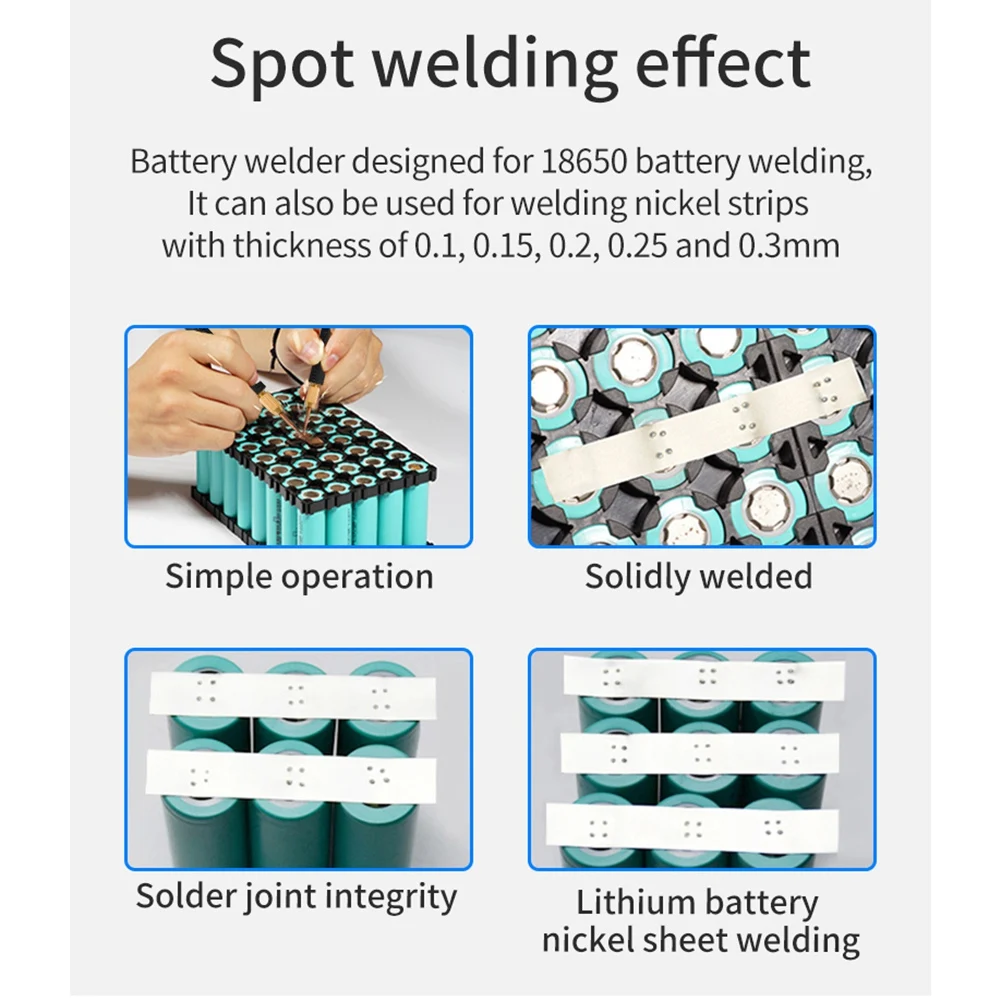 Spot welding effect

Battery welder designed for 18650 battery welding, It can also be used for welding nickel strips with thickness of 0.1, 0.15, 0.2, 0.25 and 0.3mm

Simple operation

Solidly welded

Solder joint integrity

Lithium battery nickel sheet welding