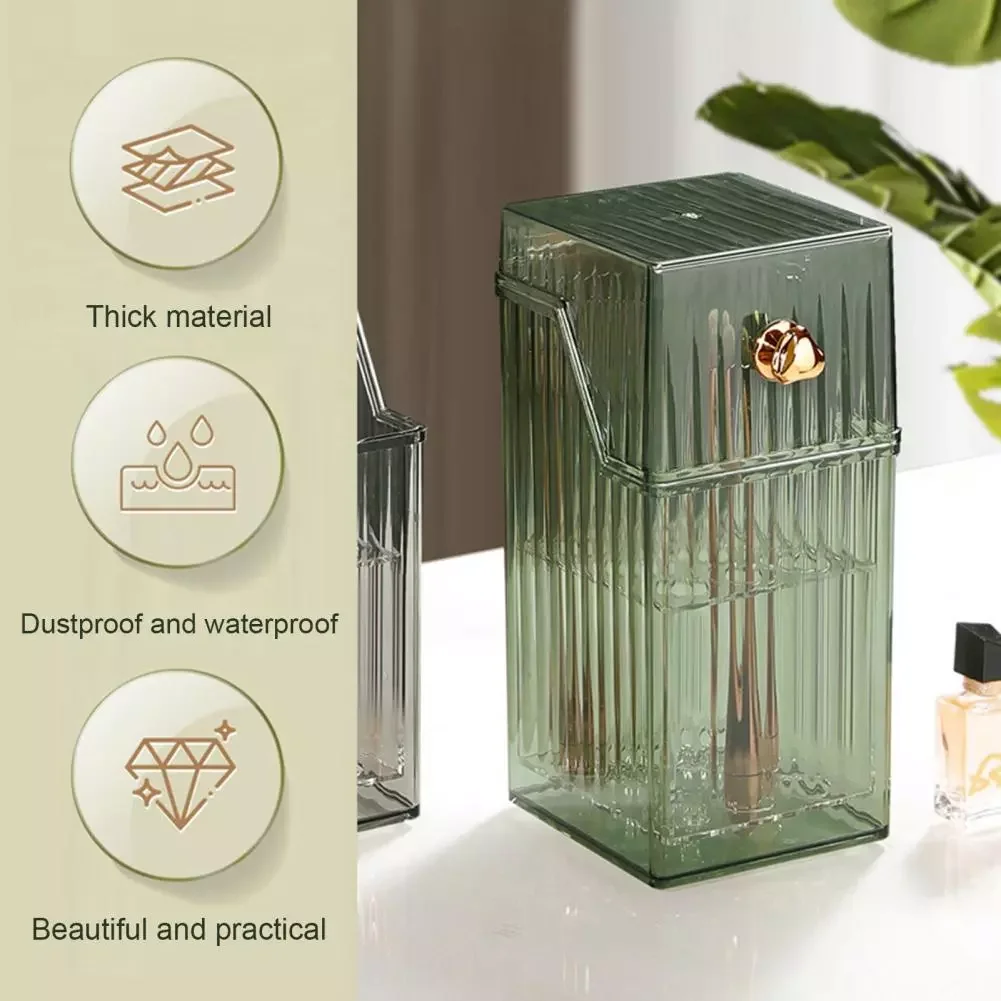 Thick material

Dustproof and waterproof

Beautiful and practical