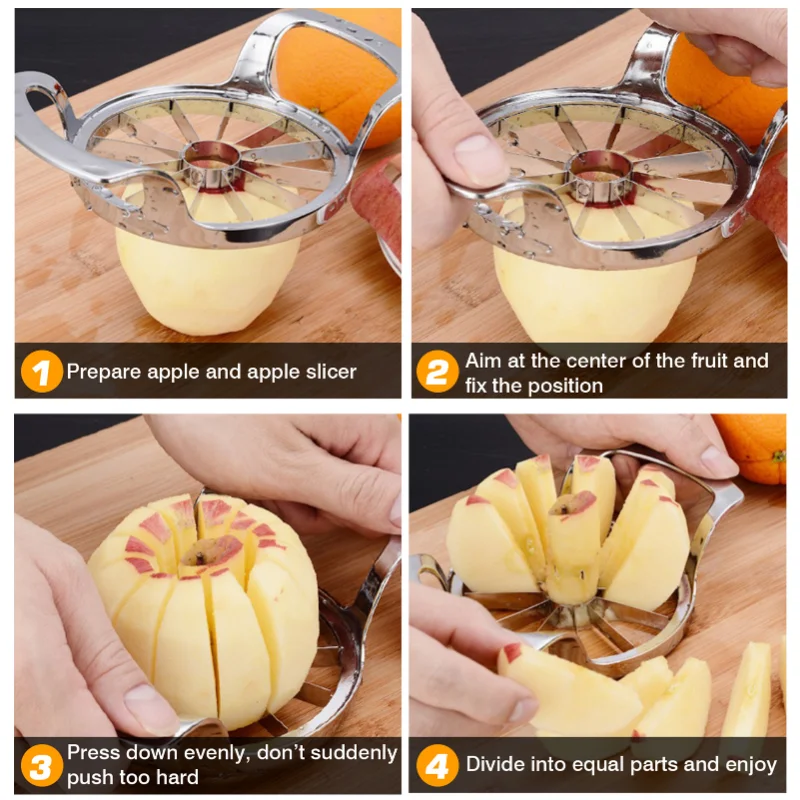 1 Prepare apple and apple slicer

2 Aim at the center of the fruit and fix the position

3 Press down evenly, don't suddenly push too hard

4 Divide into equal parts and enjoy