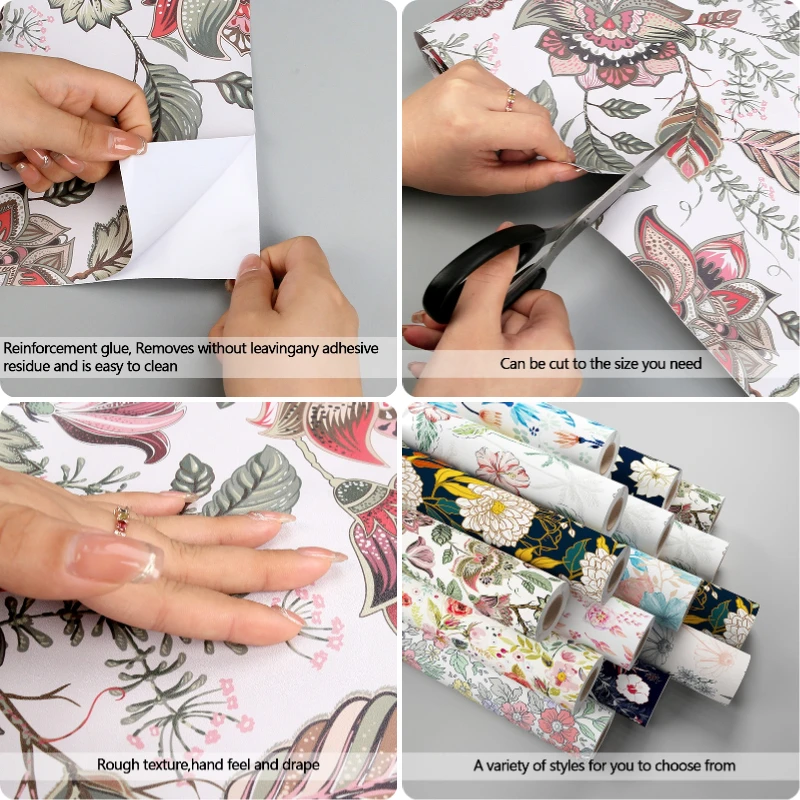 Reinforcement glue, Removes without leavingany adhesive residue and is easy to clean

Can be cut to the size you need

Rough texture,hand feel and drape

A variety of styles for you to choose from