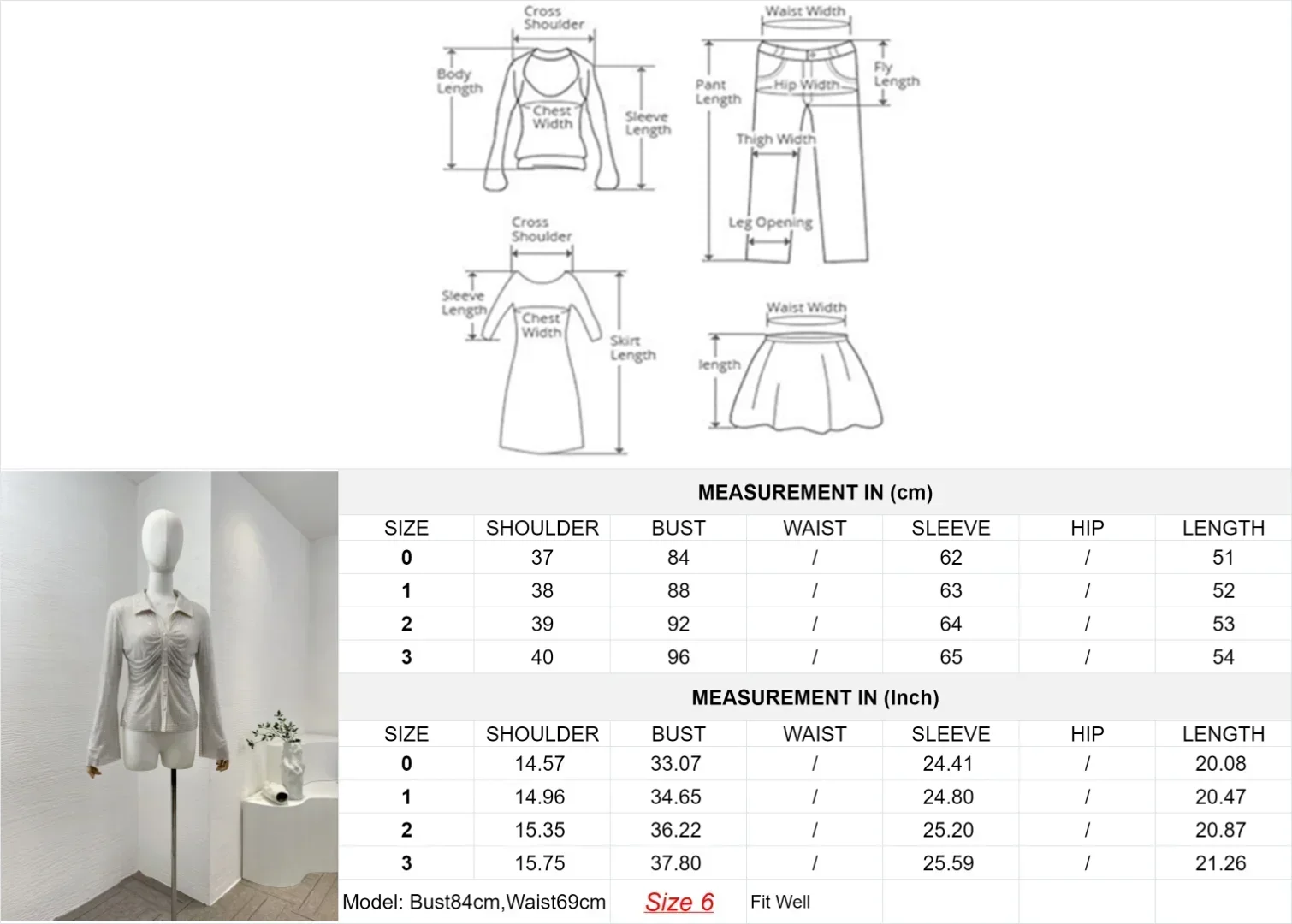 Cross Shoulder

Body Length

Chest Width

Sleeve Length

Waist Width

Pant Length

Hip Width

Fly Length

Thigh Width

Leg Opening

Cross Shoulder

Sleeve Length

Chest Width

Skirt Length

Waist Width

length

MEASUREMENT IN (cm)

| SIZE | SHOULDER | BUST | WAIST | SLEEVE | HIP | LENGTH |
|---|---|---|---|---|---|---|
| 0 | 37 | 84 | / | 62 | / | 51 |
| 1 | 38 | 88 | / | 63 | / | 52 |
| 2 | 39 | 92 | / | 64 | / | 53 |
| 3 | 40 | 96 | / | 65 | / | 54 |

MEASUREMENT IN (Inch)

| SIZE | SHOULDER | BUST | WAIST | SLEEVE | HIP | LENGTH |
|---|---|---|---|---|---|---|
| 0 | 14.57 | 33.07 | / | 24.41 | / | 20.08 |
| 1 | 14.96 | 34.65 | / | 24.80 | / | 20.47 |
| 2 | 15.35 | 36.22 | / | 25.20 | / | 20.87 |
| 3 | 15.75 | 37.80 | / | 25.59 | / | 21.26 |

Model: Bust84cm,Waist69cm Size 6 Fit Well