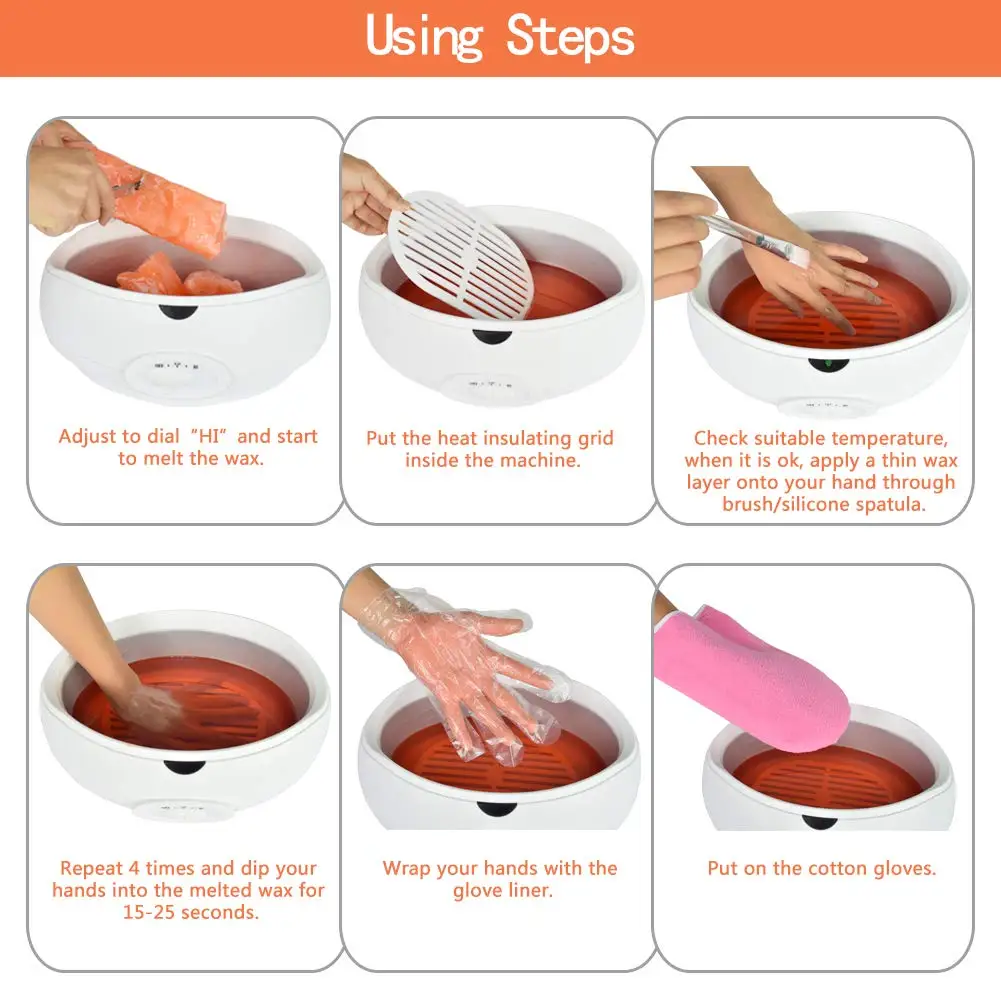 Using Steps

Adjust to dial "HI" and start to melt the wax.

Put the heat insulating grid inside the machine.

Check suitable temperature, when it is ok, apply a thin wax layer onto your hand through brush/silicone spatula.

Repeat 4 times and dip your hands into the melted wax for 15-25 seconds.

Wrap your hands with the glove liner.

Put on the cotton gloves.