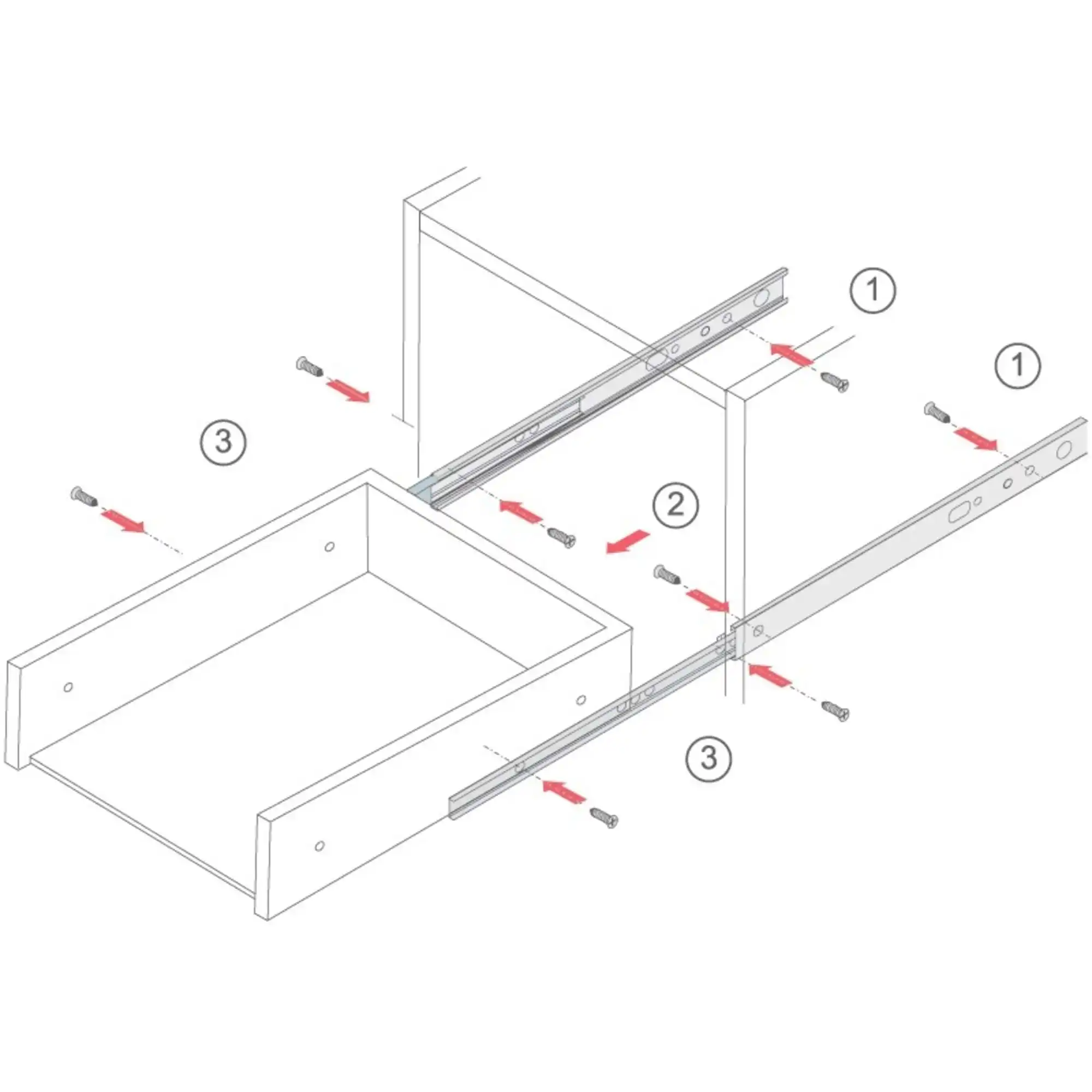 1

1

3

2

3