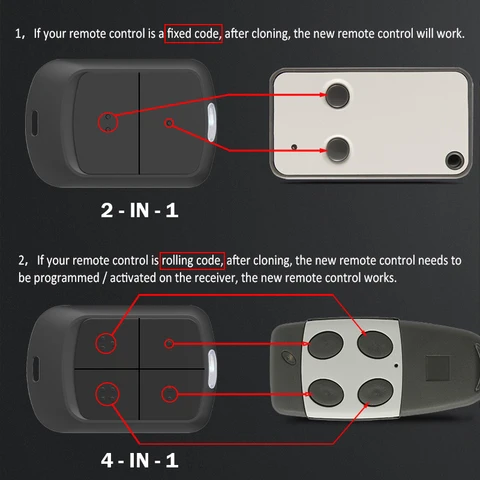 1, If your remote control is a fixed code, after cloning, the new remote control will work.

2 - IN - 1

2, If your remote control is rolling code, after cloning, the new remote control needs to be programmed / activated on the receiver, the new remote control works.

4 - IN - 1