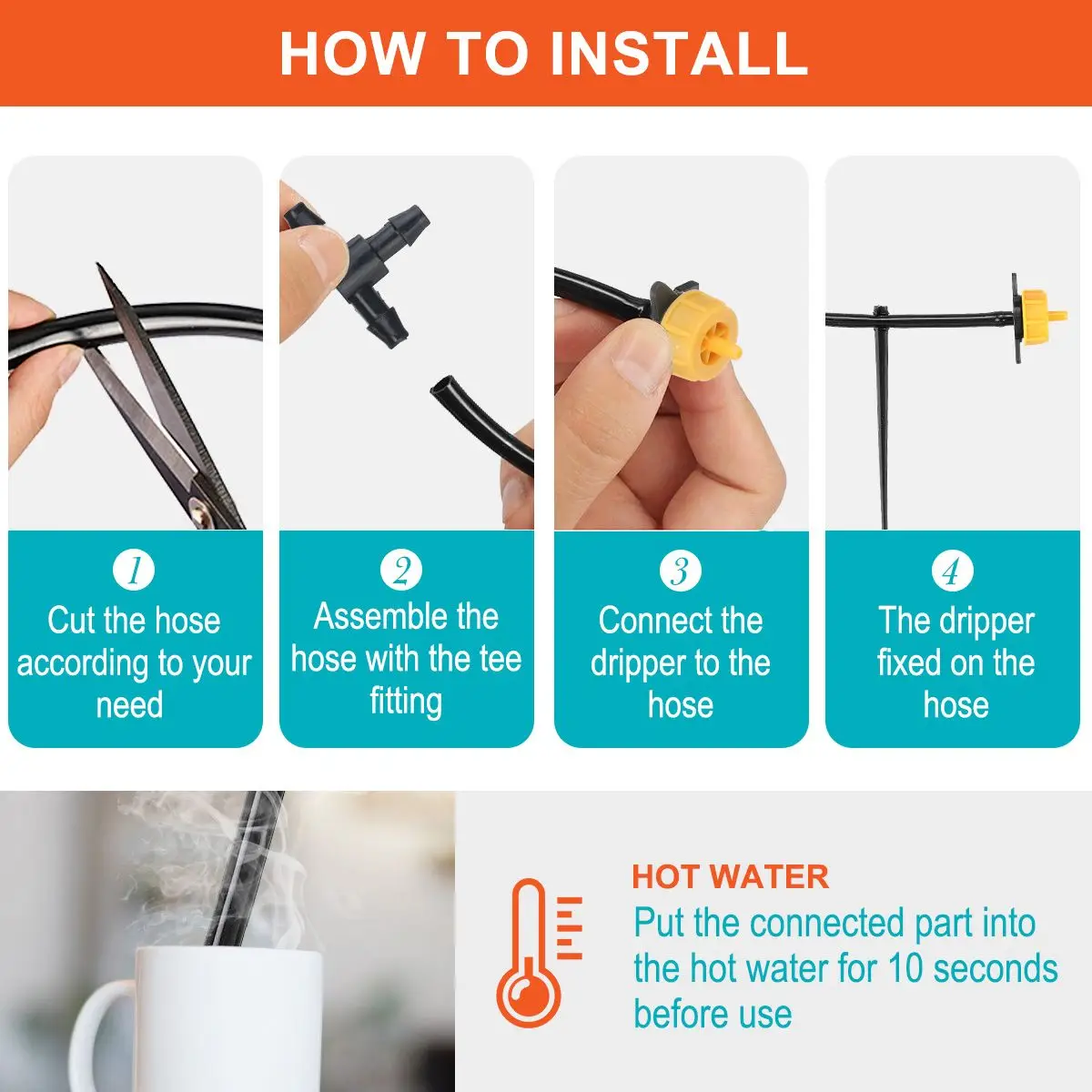 HOW TO INSTALL

1
Cut the hose according to your need

2
Assemble the hose with the tee fitting

3
Connect the dripper to the hose

4
The dripper fixed on the hose

HOT WATER
Put the connected part into the hot water for 10 seconds before use