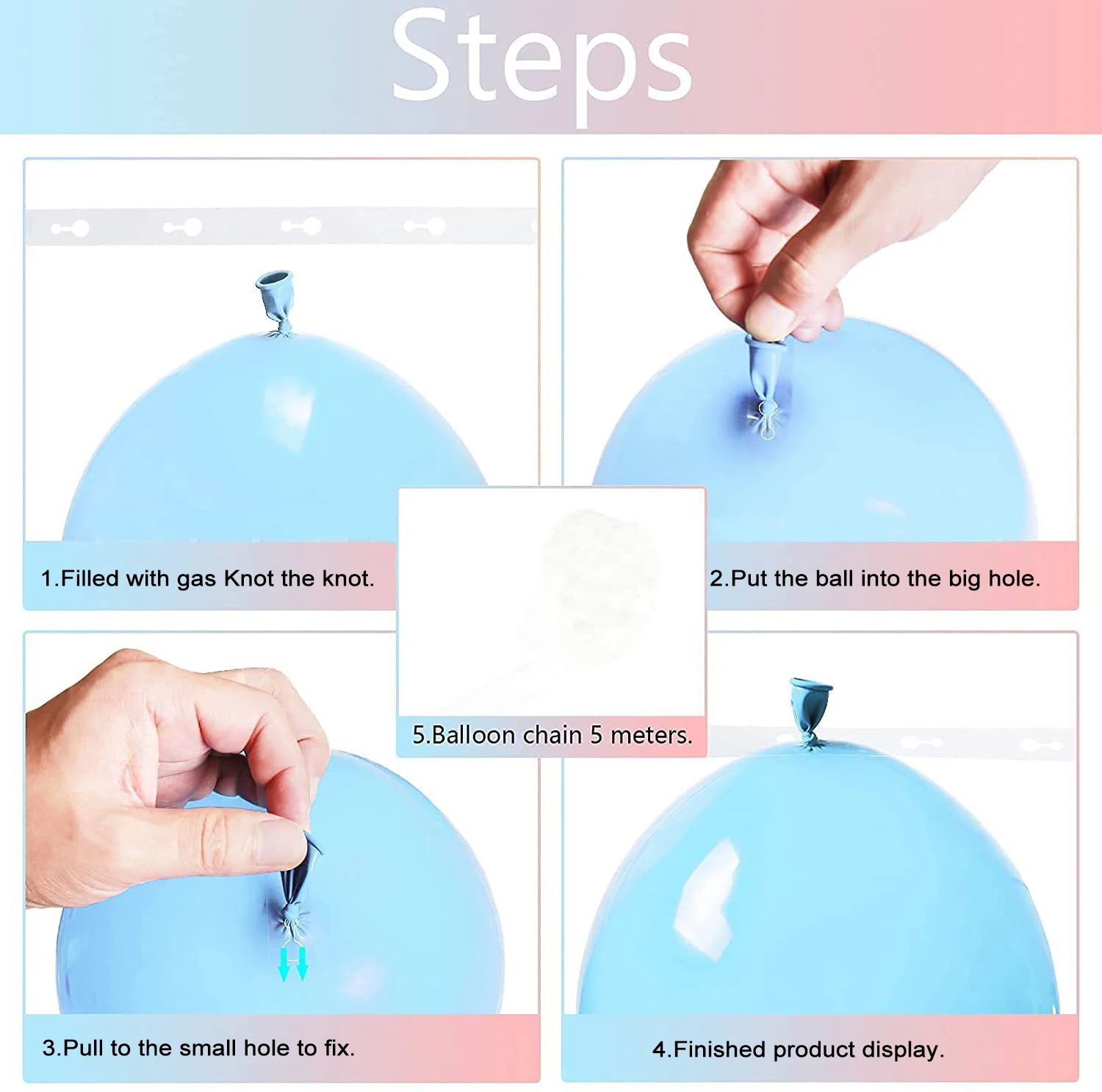 Steps

1.Filled with gas Knot the knot.

2.Put the ball into the big hole.

5.Balloon chain 5 meters.

3.Pull to the small hole to fix.

4.Finished product display.