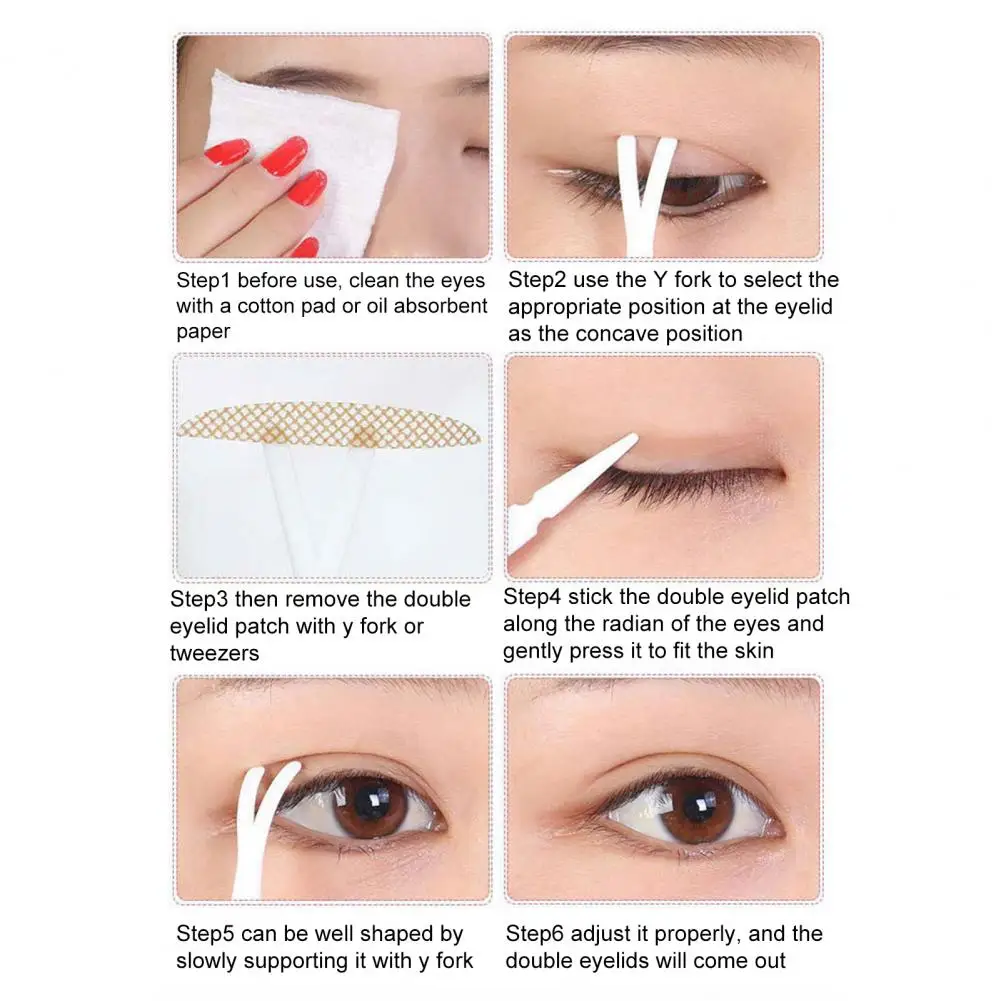 Step1 before use, clean the eyes with a cotton pad or oil absorbent paper

Step2 use the Y fork to select the appropriate position at the eyelid as the concave position

Step3 then remove the double eyelid patch with y fork or tweezers

Step4 stick the double eyelid patch along the radian of the eyes and gently press it to fit the skin

Step5 can be well shaped by slowly supporting it with y fork

Step6 adjust it properly, and the double eyelids will come out