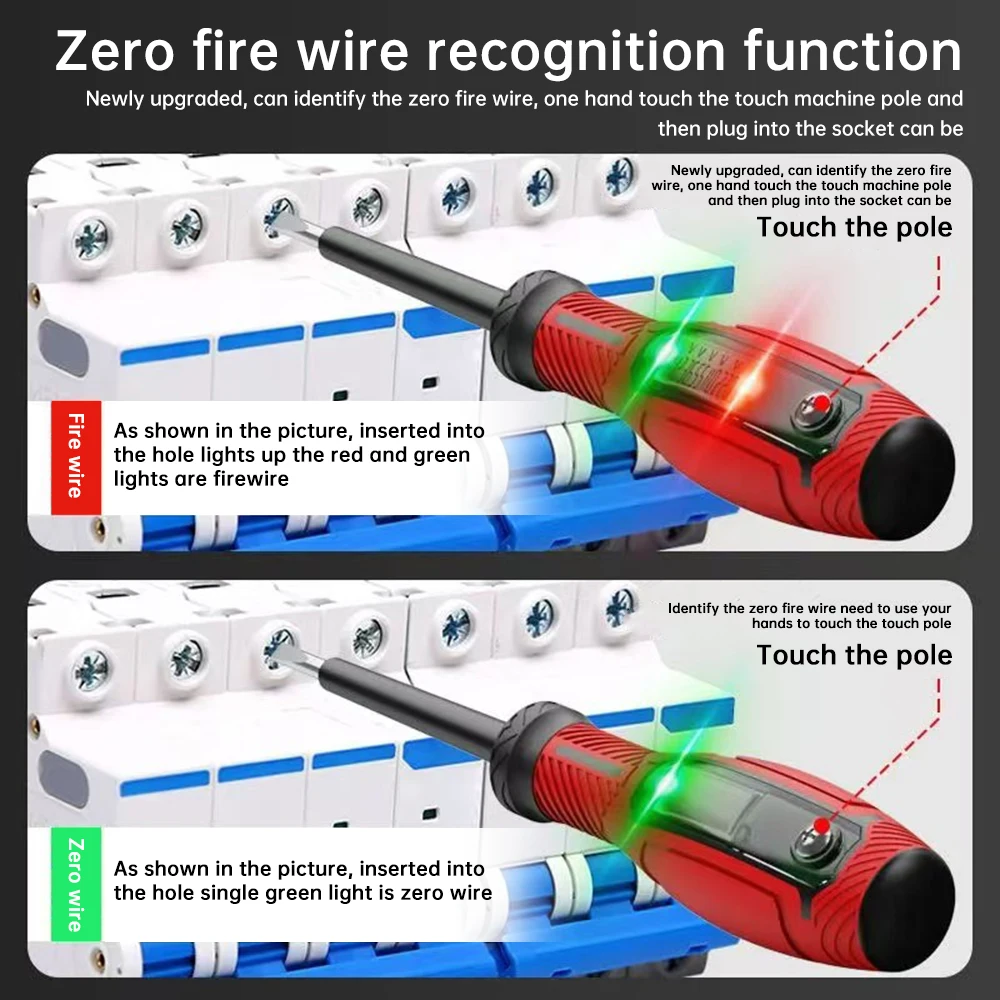 Zero fire wire recognition function

Newly upgraded, can identify the zero fire wire, one hand touch the touch machine pole and then plug into the socket can be

Newly upgraded, can identify the zero fire wire, one hand touch the touch machine pole and then plug into the socket can be

Touch the pole

Fire wire

As shown in the picture, inserted into the hole lights up the red and green lights are firewire

Identify the zero fire wire need to use your hands to touch the touch pole

Touch the pole

Zero wire

As shown in the picture, inserted into the hole single green light is zero wire