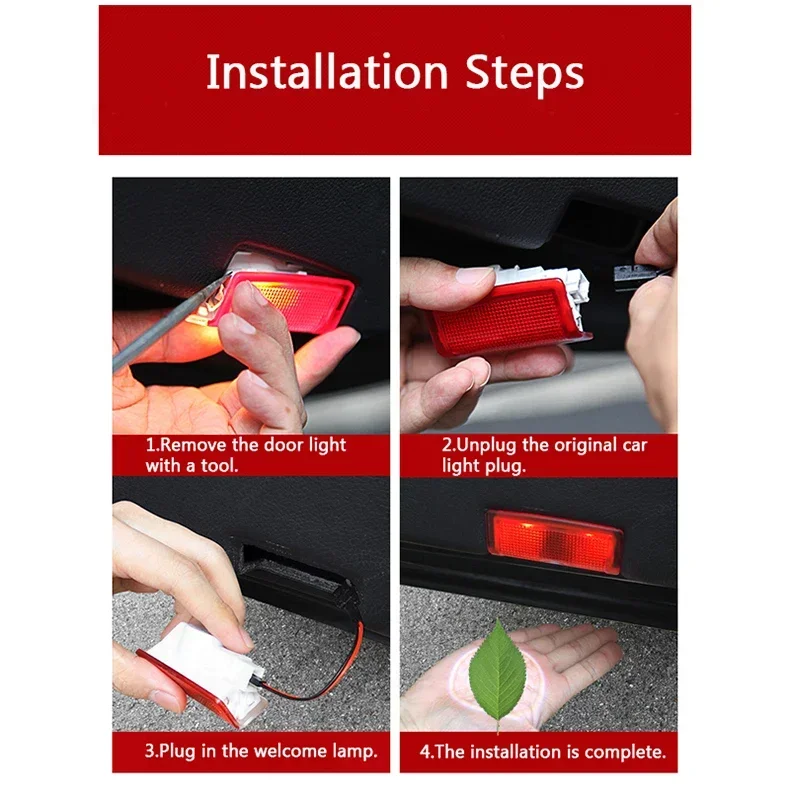 Installation Steps

1.Remove the door light with a tool.

2.Unplug the original car light plug.

3.Plug in the welcome lamp.

4.The installation is complete.