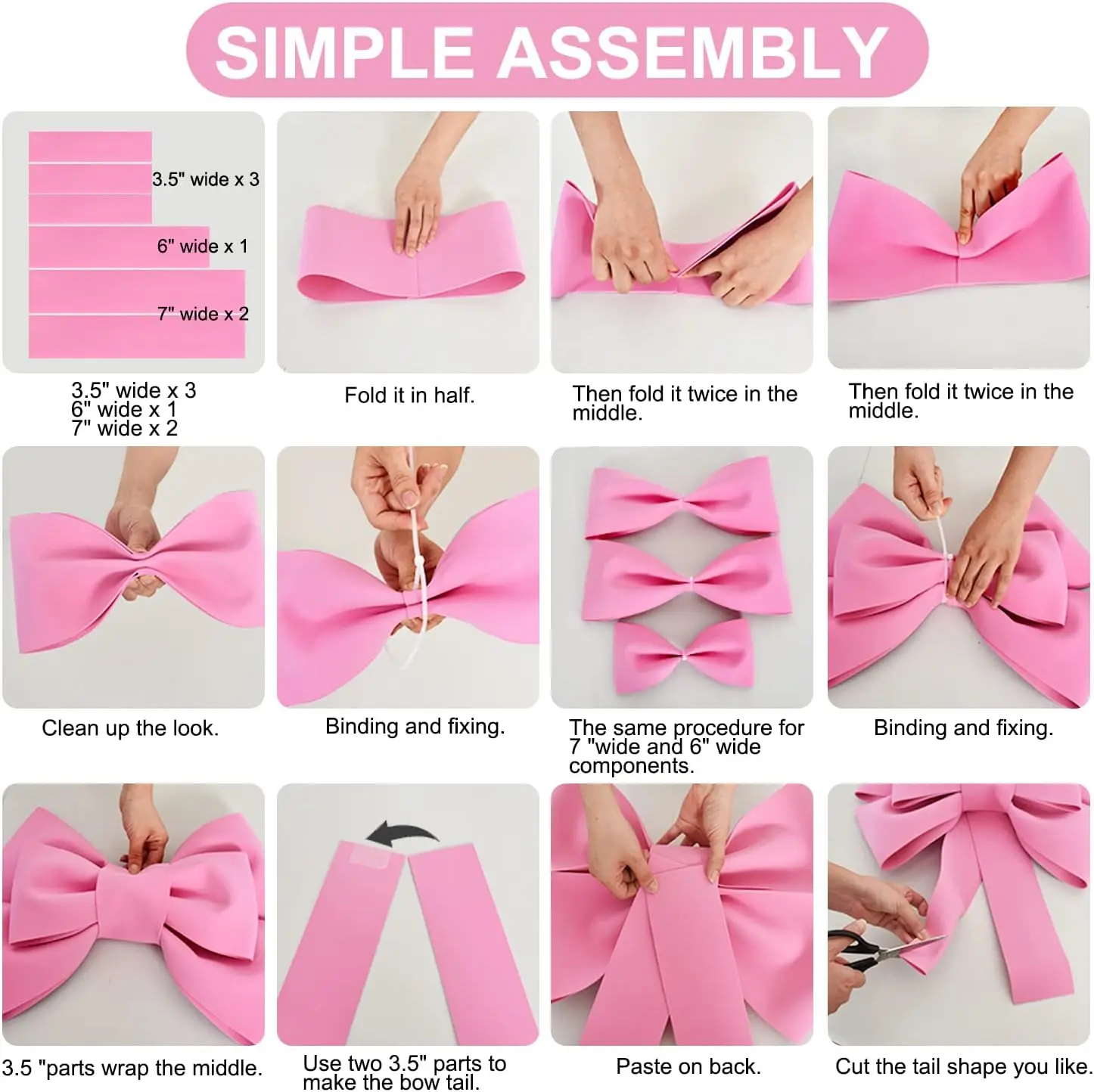 SIMPLE ASSEMBLY

3.5" wide x 3
6" wide x 1
7" wide x 2

3.5" wide x 3
6" wide x 1
7" wide x 2

Fold it in half.

Then fold it twice in the middle.

Then fold it twice in the middle.

Clean up the look.

Binding and fixing.

The same procedure for 7 "wide and 6" wide components.

Binding and fixing.

3.5 "parts wrap the middle.

Use two 3.5" parts to make the bow tail.

Paste on back.

Cut the tail shape you like.