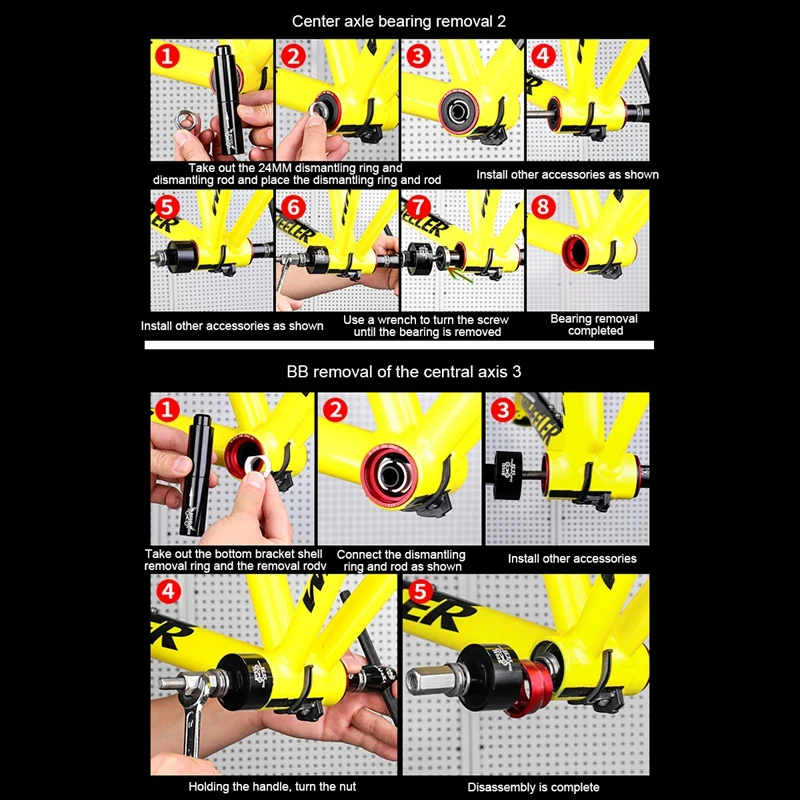 Center axle bearing removal 2

1
2
3
4

Take out the 24MM dismantling ring and dismantling rod and place the dismantling ring and rod

Install other accessories as shown

5
6
7
8

Install other accessories as shown

Use a wrench to turn the screw until the bearing is removed

Bearing removal completed

BB removal of the central axis 3

1
2
3

Take out the bottom bracket shell removal ring and the removal rodv

Connect the dismantling ring and rod as shown

Install other accessories

4
5

Holding the handle, turn the nut

Disassembly is complete