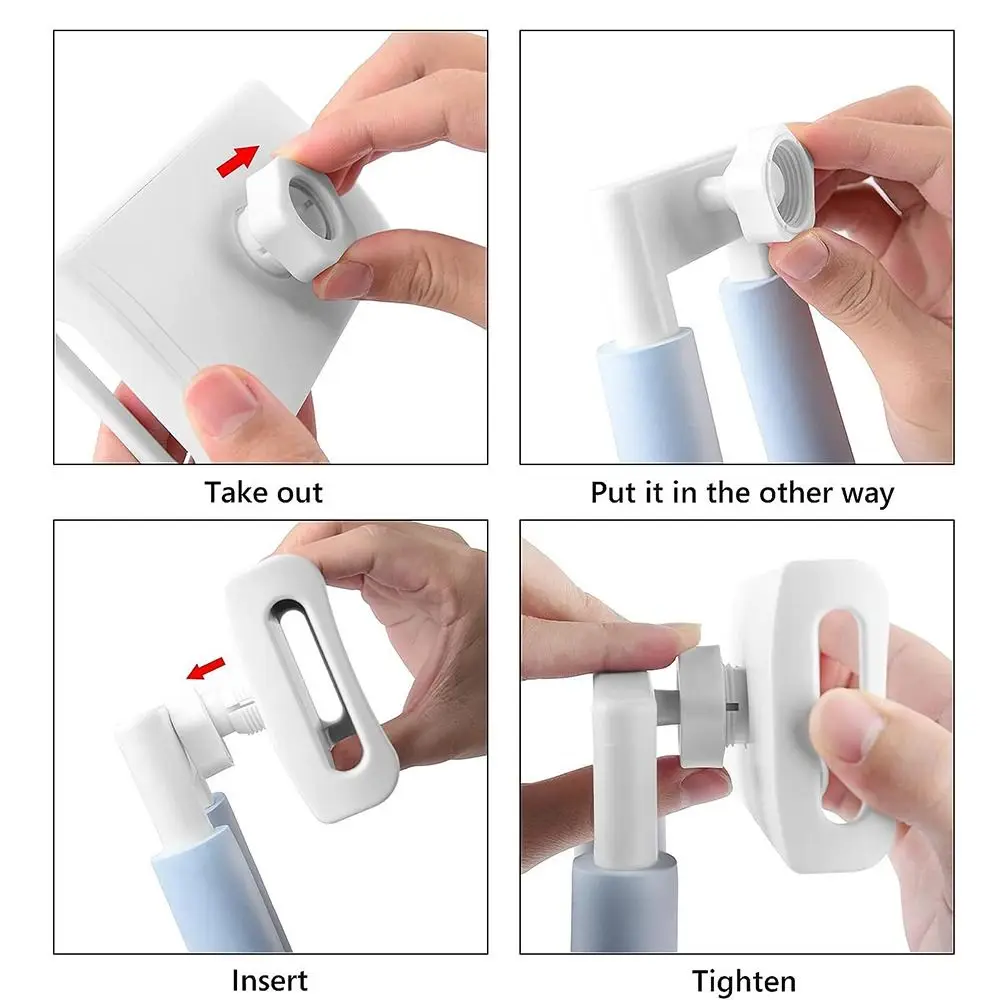 Take out

Put it in the other way

Insert

Tighten