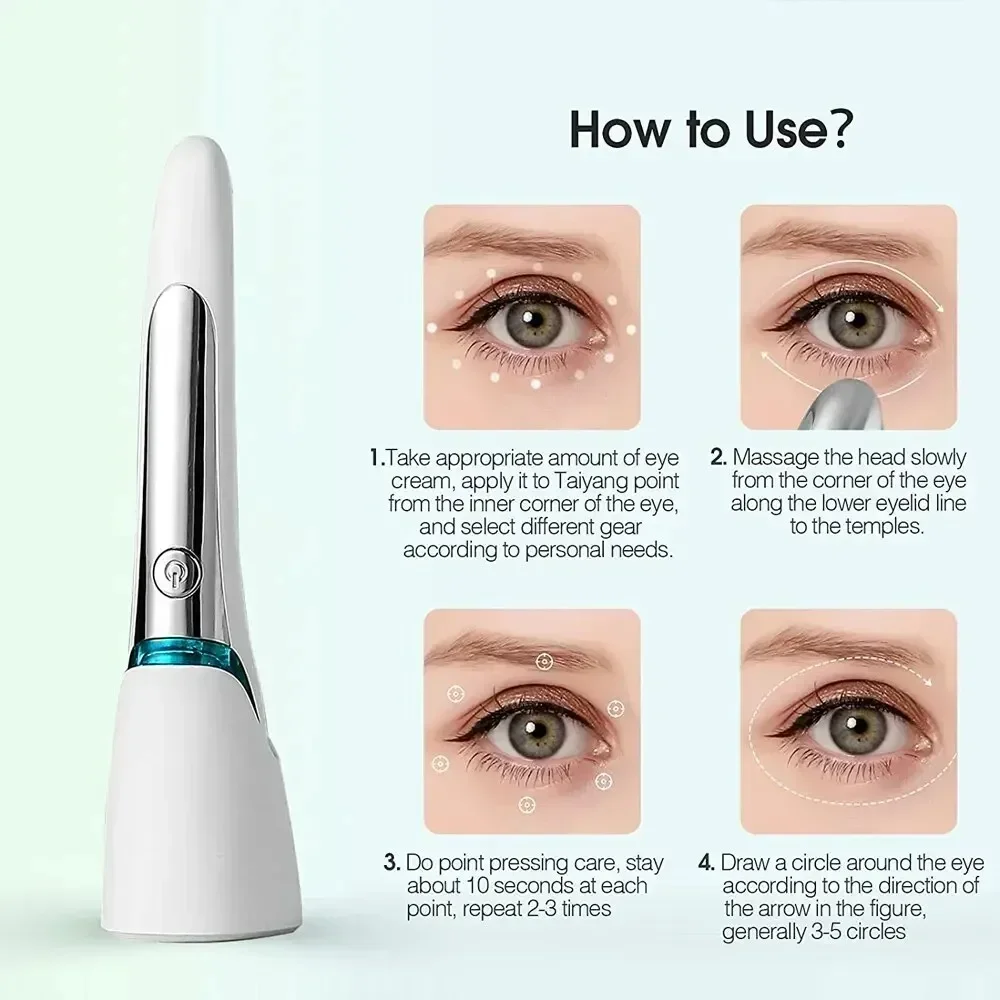 How to Use?

1.Take appropriate amount of eye cream, apply it to Taiyang point from the inner corner of the eye, and select different gear according to personal needs.

2. Massage the head slowly from the corner of the eye along the lower eyelid line to the temples.

3. Do point pressing care, stay about 10 seconds at each point, repeat 2-3 times

4. Draw a circle around the eye according to the direction of the arrow in the figure, generally 3-5 circles