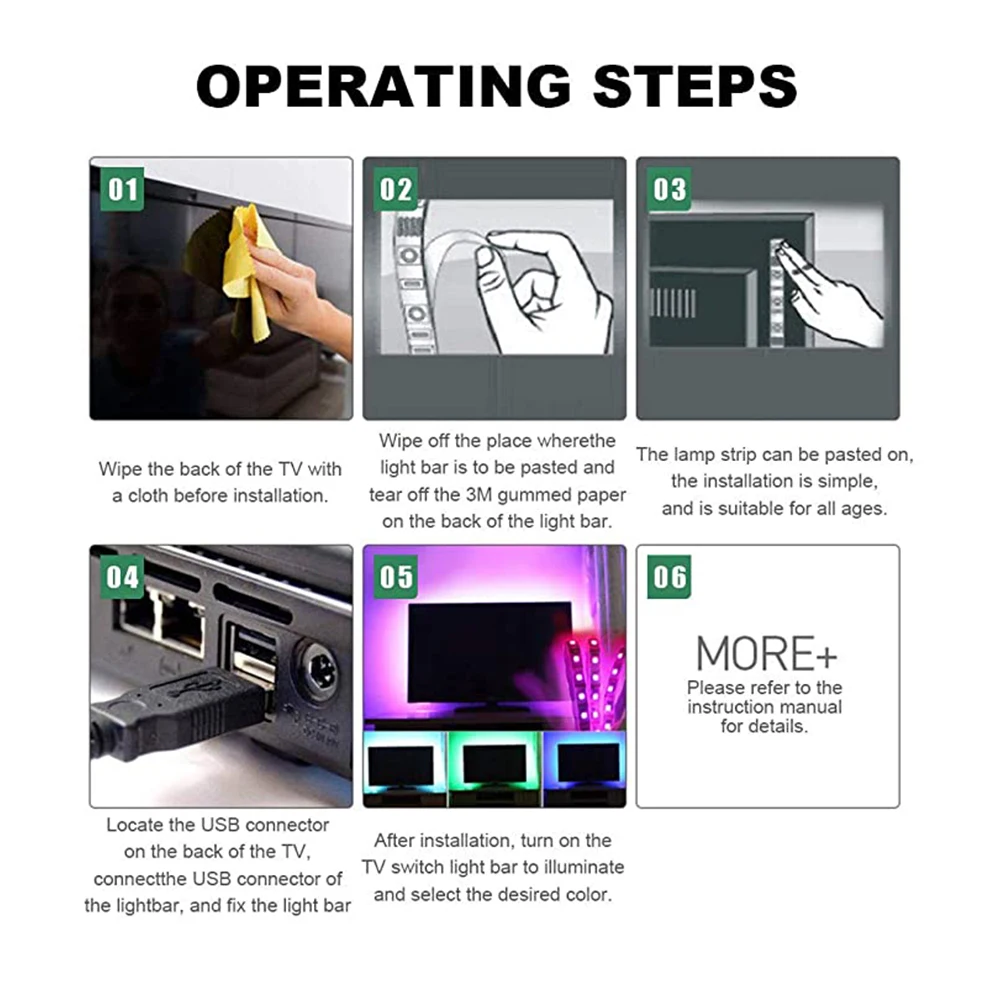 OPERATING STEPS

01

Wipe the back of the TV with a cloth before installation.

02

Wipe off the place wherethe light bar is to be pasted and tear off the 3M gummed paper on the back of the light bar.

03

The lamp strip can be pasted on, the installation is simple, and is suitable for all ages.

04

Locate the USB connector on the back of the TV, connectthe USB connector of the lightbar, and fix the light bar

05

After installation, turn on the TV switch light bar to illuminate and select the desired color.

06

MORE+
Please refer to the instruction manual for details.