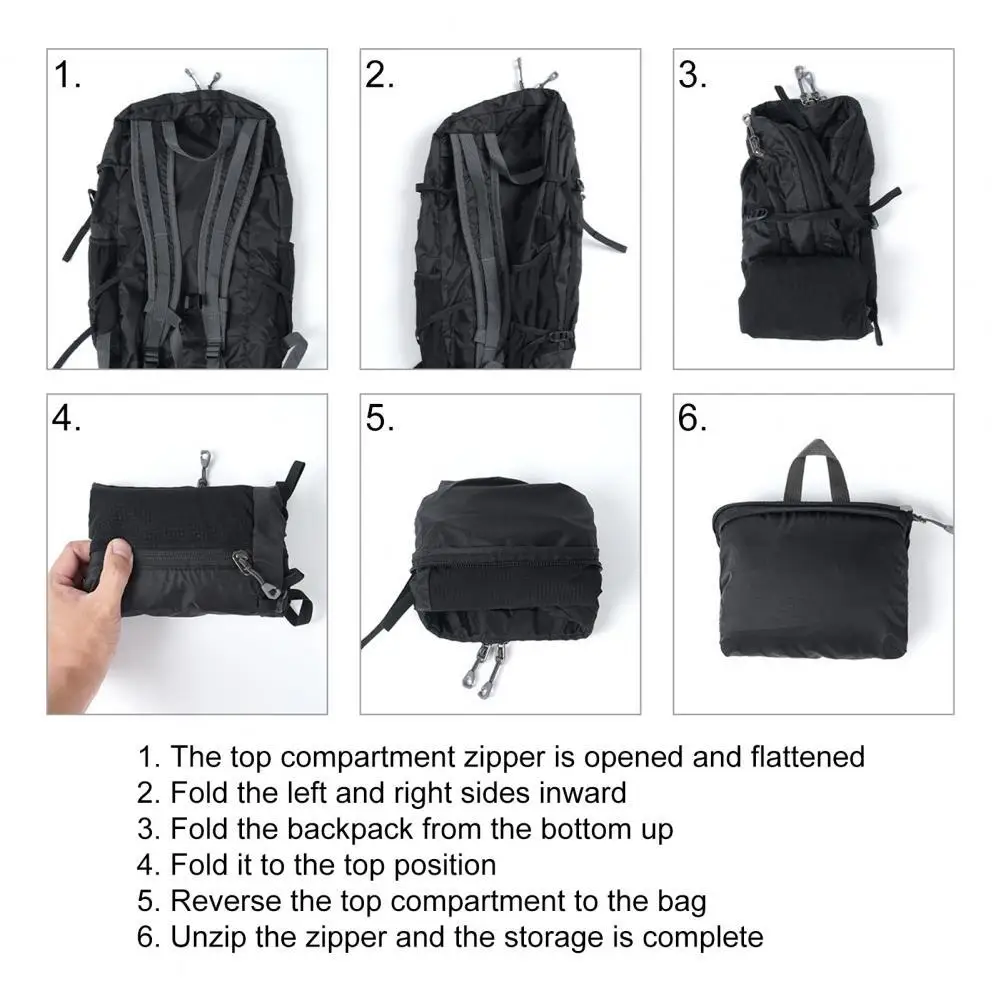 1.

2.

3.

4.

5.

6.

1. The top compartment zipper is opened and flattened
2. Fold the left and right sides inward
3. Fold the backpack from the bottom up
4. Fold it to the top position
5. Reverse the top compartment to the bag
6. Unzip the zipper and the storage is complete