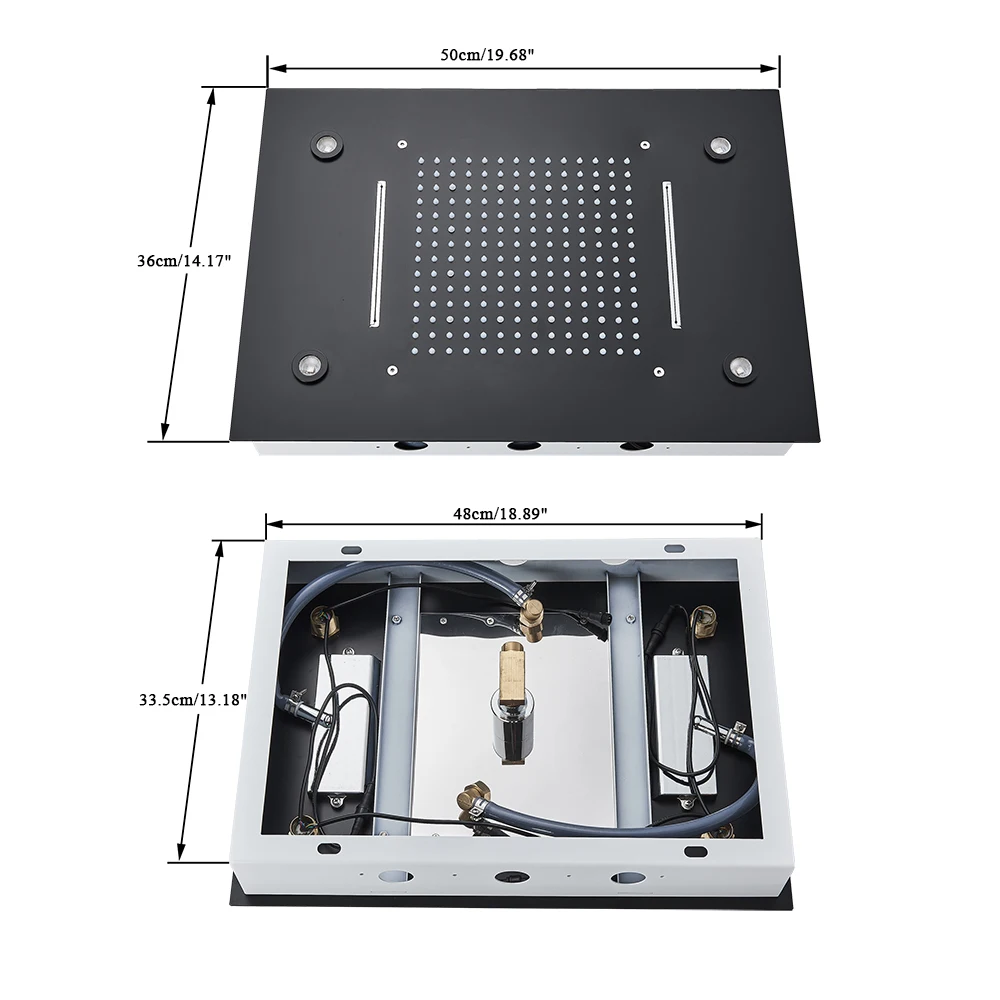 50cm/19.68"

36cm/14.17"

48cm/18.89"

33.5cm/13.18"