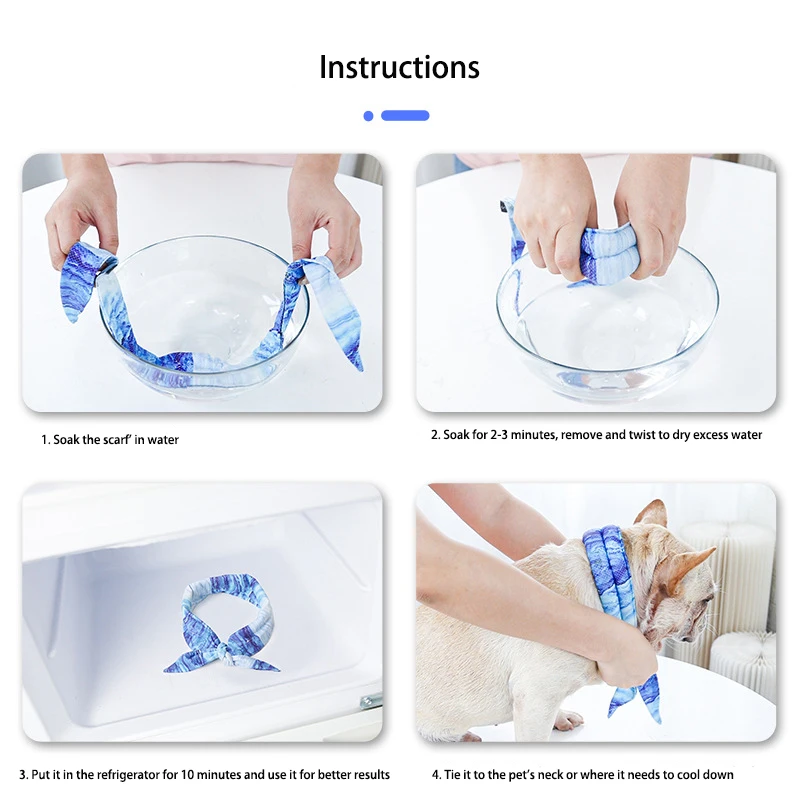 Instructions

1. Soak the scarf' in water

2. Soak for 2-3 minutes, remove and twist to dry excess water

3. Put it in the refrigerator for 10 minutes and use it for better results

4. Tie it to the pet's neck or where it needs to cool down