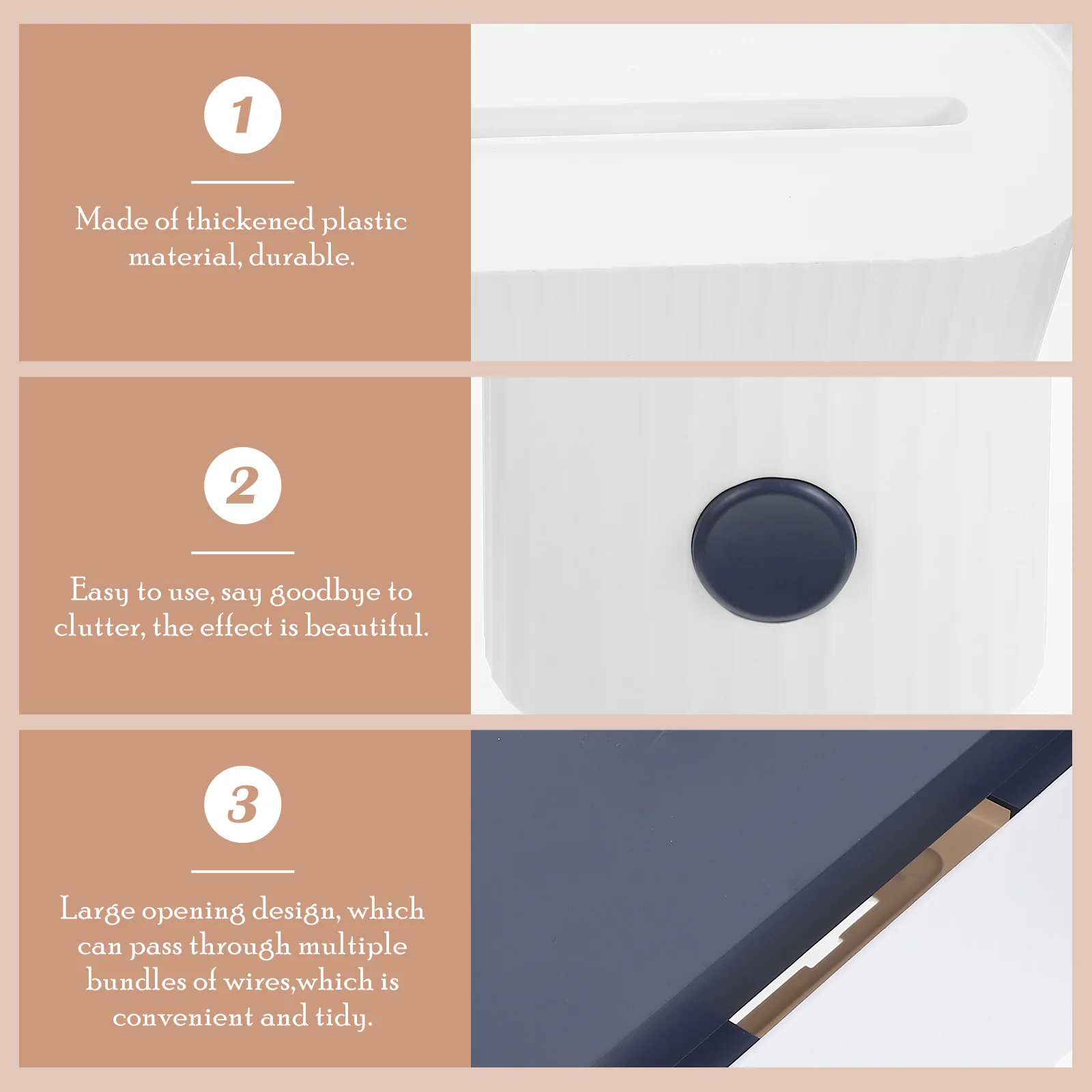 1

Made of thickened plastic material, durable.

2

Easy to use, say goodbye to clutter, the effect is beautiful.

3

Large opening design, which can pass through multiple bundles of wires,which is convenient and tidy.