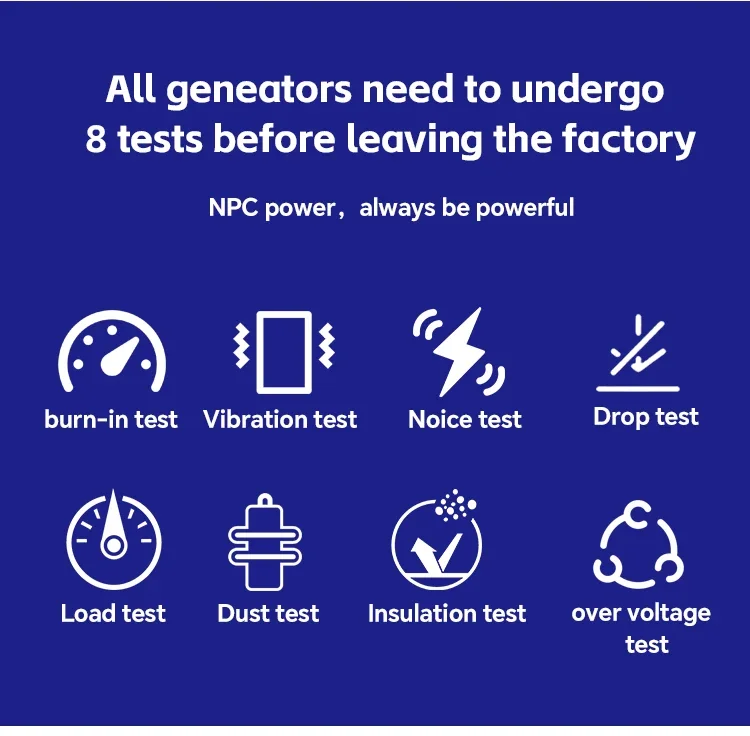 All geneators need to undergo 8 tests before leaving the factory

NPC power，always be powerful

burn-in test

Vibration test

Noice test

Drop test

Load test

Dust test

Insulation test

over voltage test