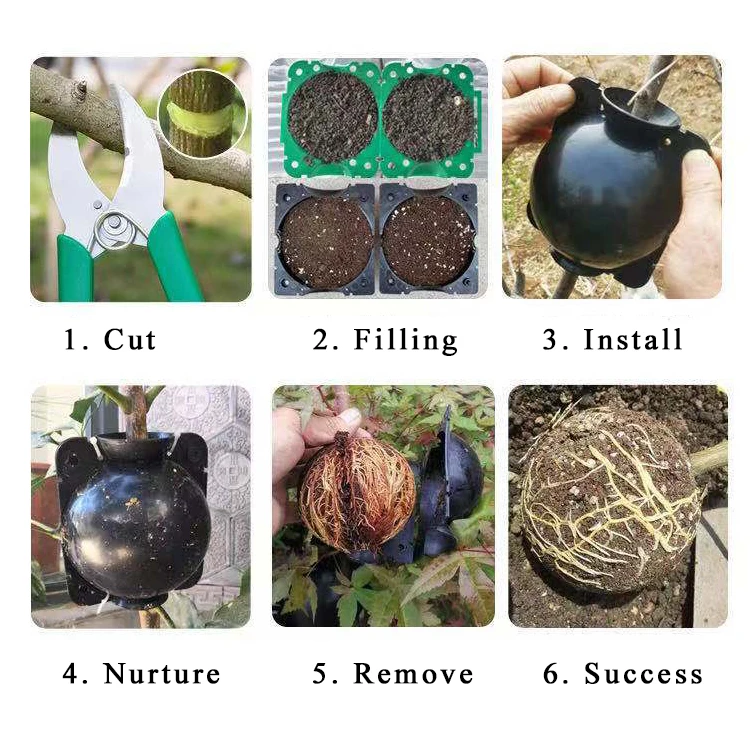 1. Cut

2. Filling

3. Install

4. Nurture

5. Remove

6. Success