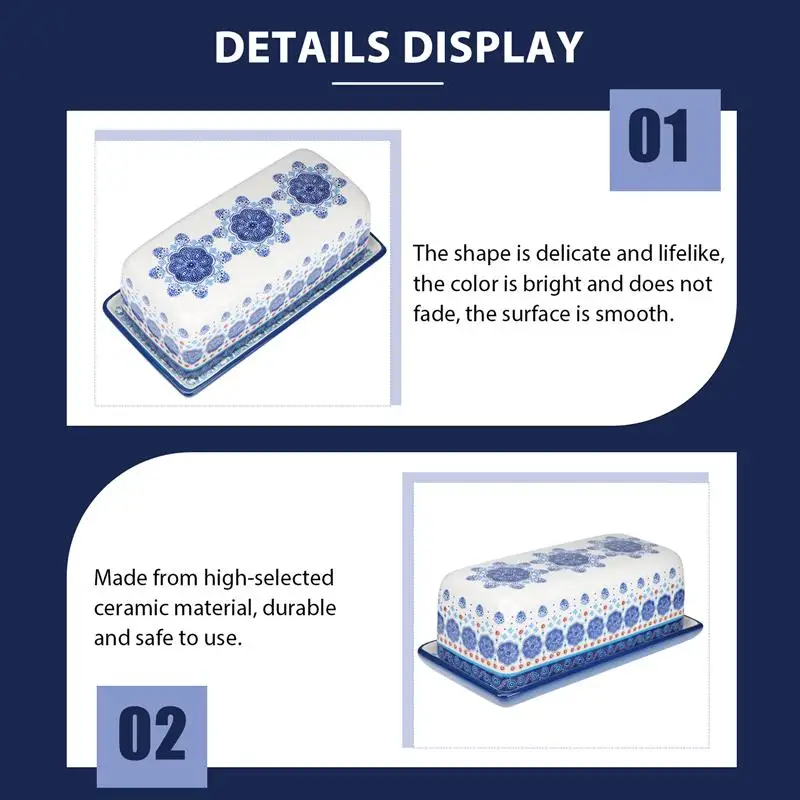 DETAILS DISPLAY

01

The shape is delicate and lifelike, the color is bright and does not fade, the surface is smooth.

Made from high-selected ceramic material, durable and safe to use.

02