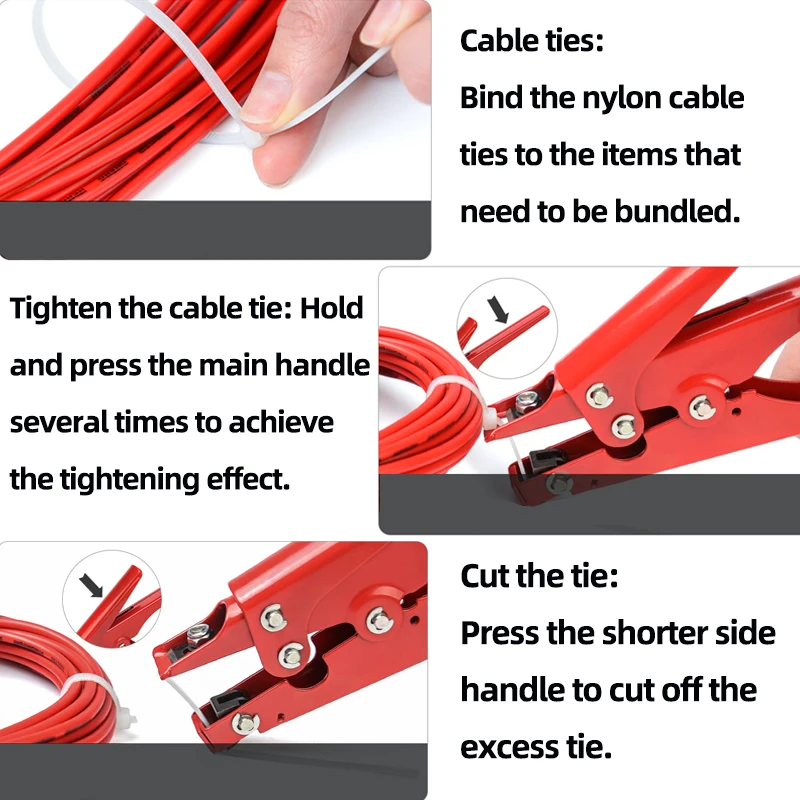 Cable ties:
Bind the nylon cable ties to the items that need to be bundled.

Tighten the cable tie: Hold and press the main handle several times to achieve the tightening effect.

Cut the tie:
Press the shorter side handle to cut off the excess tie.